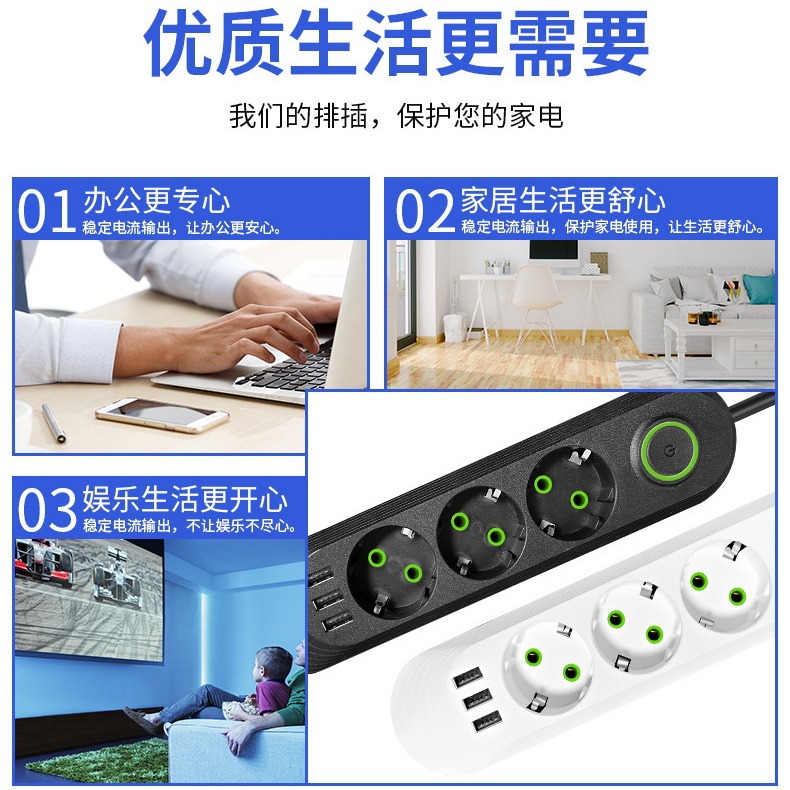 优质生活更需要

我们的排插，保护您的家电

01 办公更专心
稳定电流输出，让办公更安心。

02 家居生活更舒心
稳定电流输出，保护家电使用，让生活更舒心。

03 娱乐生活更开心
稳定电流输出，不让娱乐不尽心。