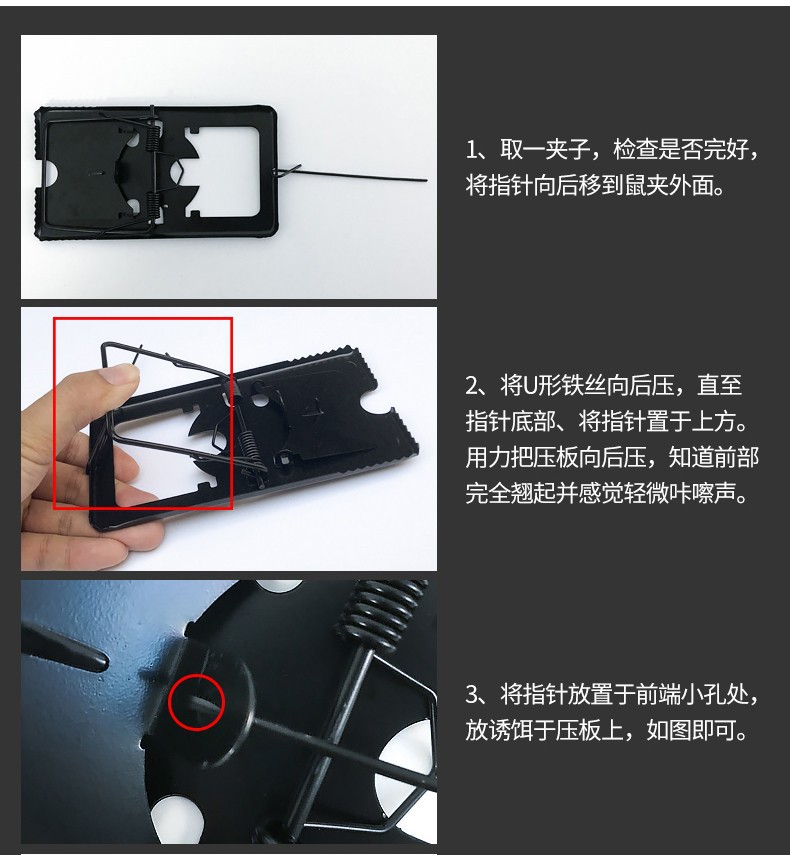 1、取一夹子，检查是否完好，将指针向后移到鼠夹外面。

2、将U形铁丝向后压，直至指针底部、将指针置于上方。用力把压板向后压，知道前部完全翘起并感觉轻微咔嚓声。

3、将指针放置于前端小孔处，放诱饵于压板上，如图即可。