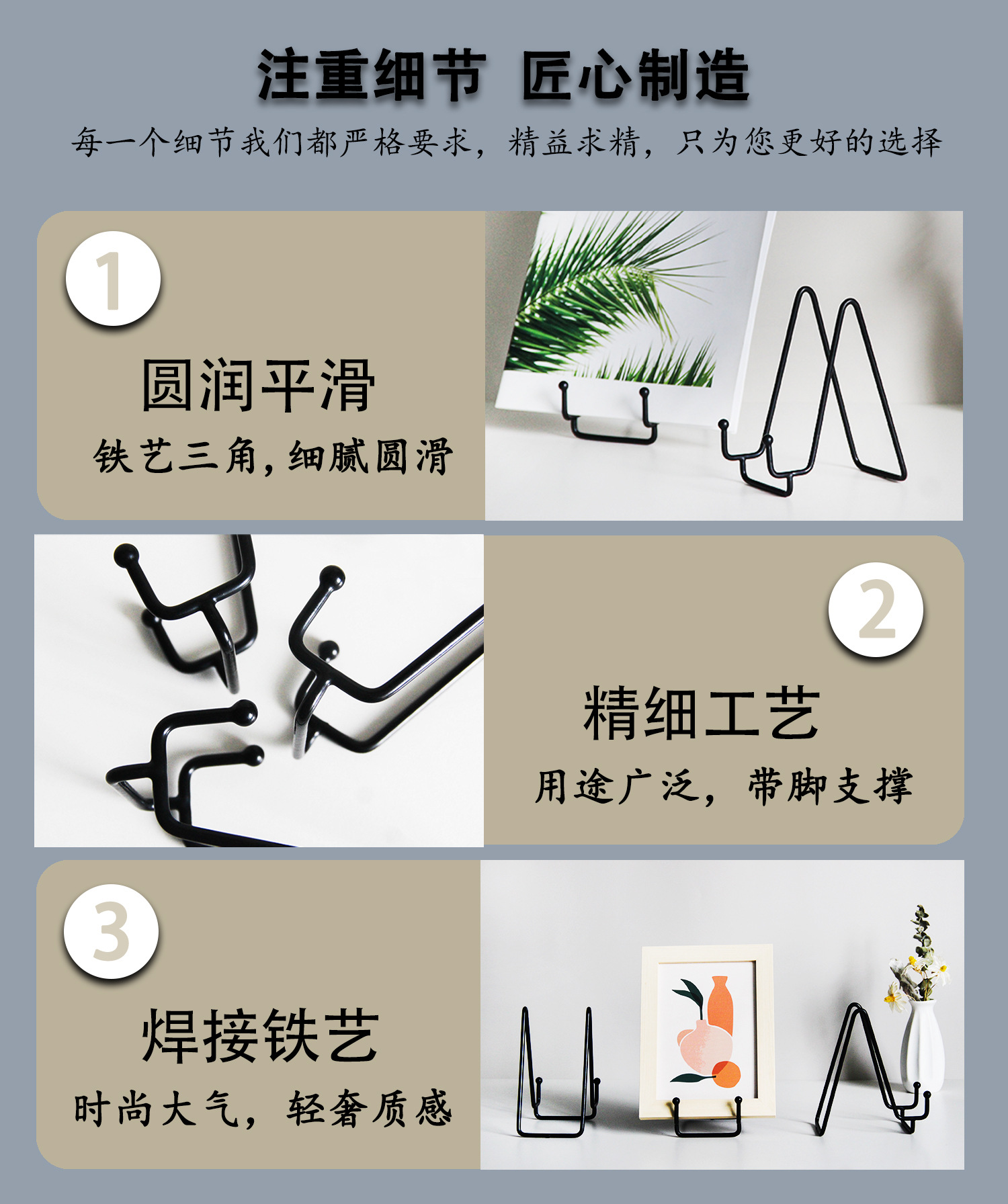 注重细节 匠心制造

每一个细节我们都严格要求，精益求精，只为您更好的选择

1

圆润平滑

铁艺三角，细腻圆滑

2

精细工艺

用途广泛，带脚支撑

3

焊接铁艺

时尚大气，轻奢质感