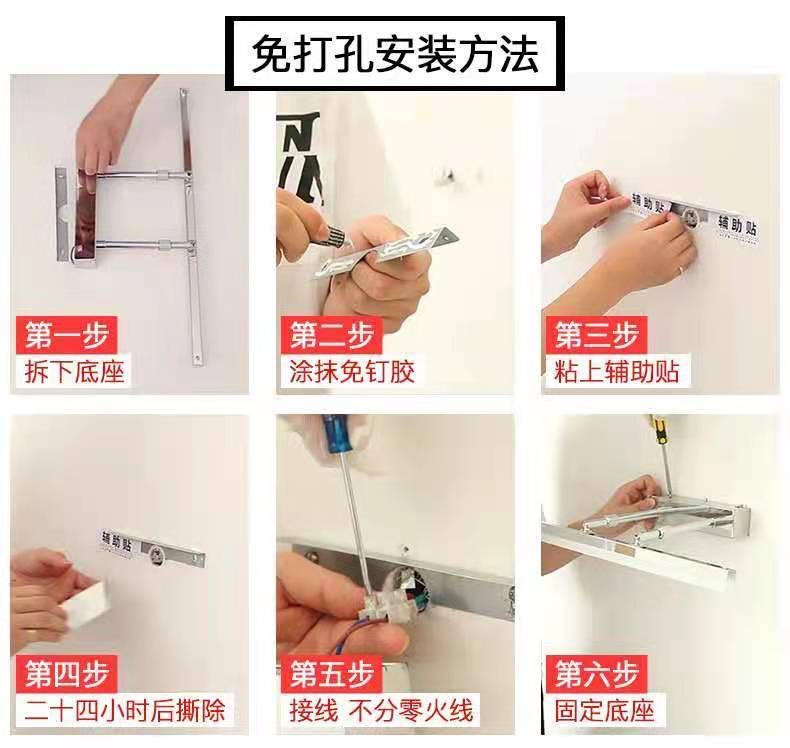 免打孔安装方法

第一步
拆下底座

第二步
涂抹免钉胶

辅助贴 辅助贴
第三步
粘上辅助贴

辅助贴
第四步
二十四小时后撕除

第五步
接线 不分零火线

第六步
固定底座