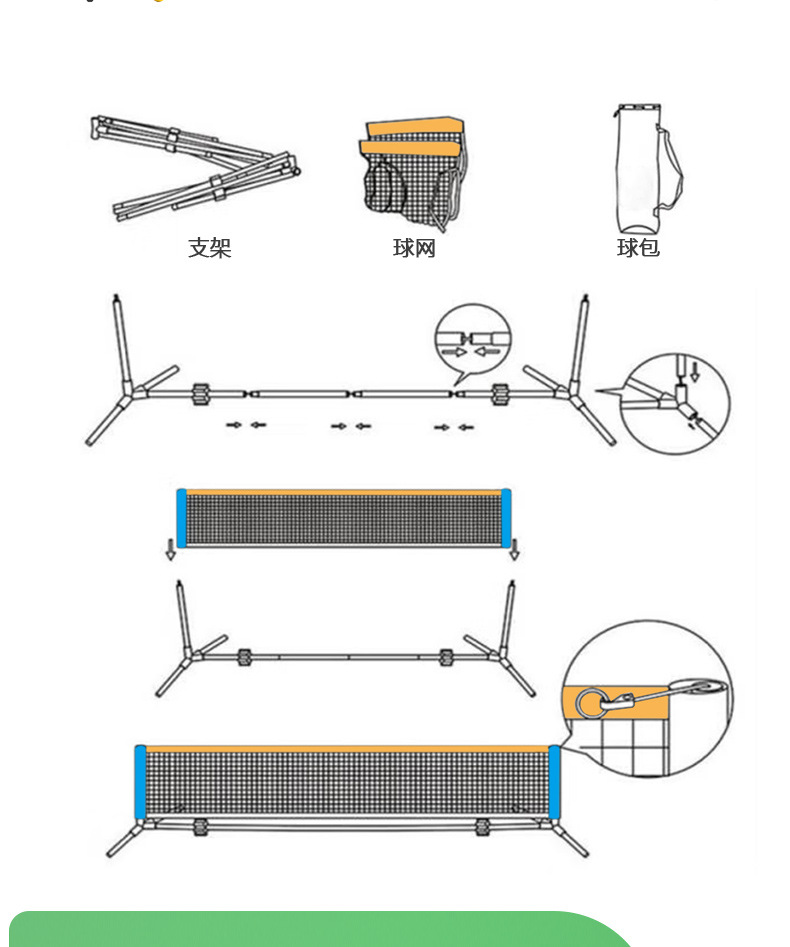 支架

球网

球包