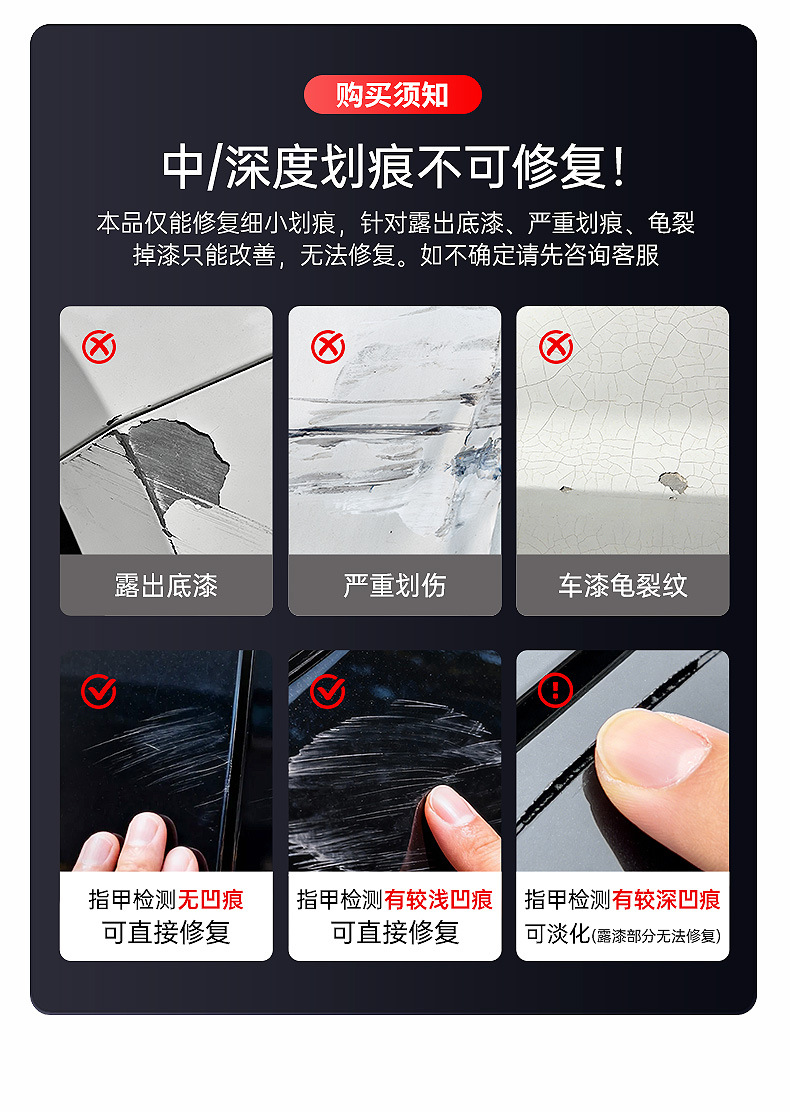 购买须知

中/深度划痕不可修复！

本品仅能修复细小划痕，针对露出底漆、严重划痕、龟裂掉漆只能改善，无法修复。如不确定请先咨询客服

露出底漆

严重划伤

车漆龟裂纹

指甲检测无凹痕
可直接修复

指甲检测有较浅凹痕
可直接修复

指甲检测有较深凹痕
可淡化(露漆部分无法修复)