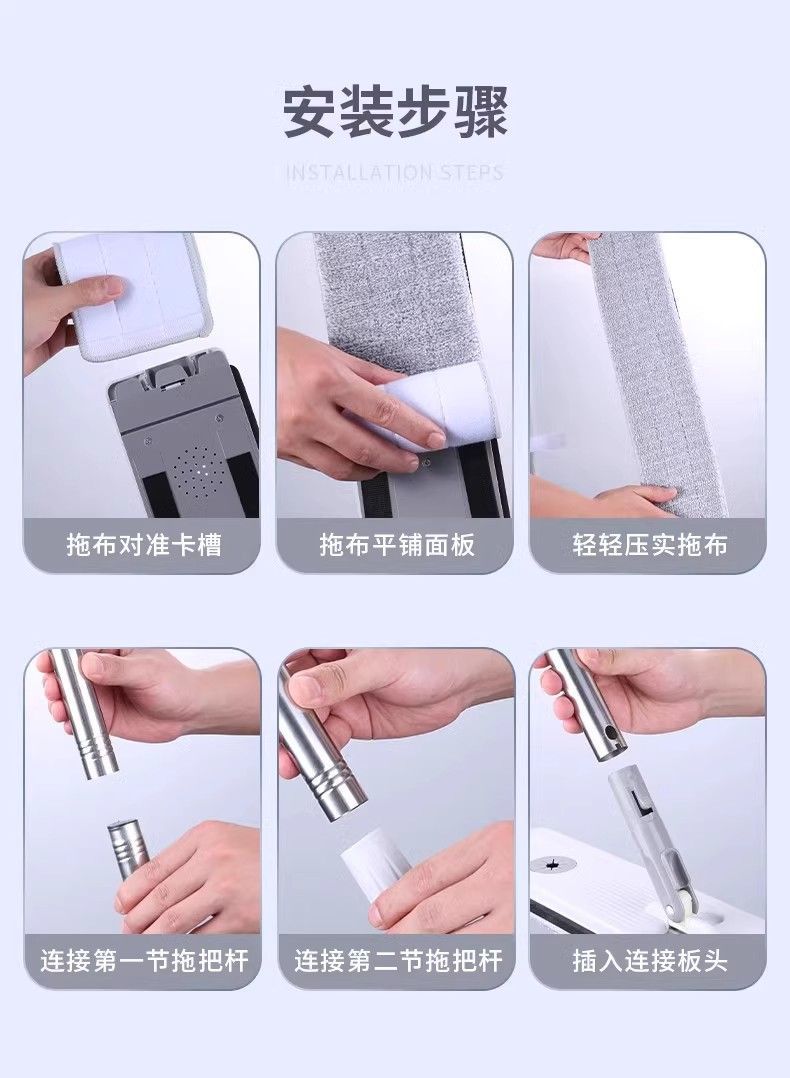 安装步骤

INSTALLATION STEPS

拖布对准卡槽

拖布平铺面板

轻轻压实拖布

连接第一节拖把杆

连接第二节拖把杆

插入连接板头