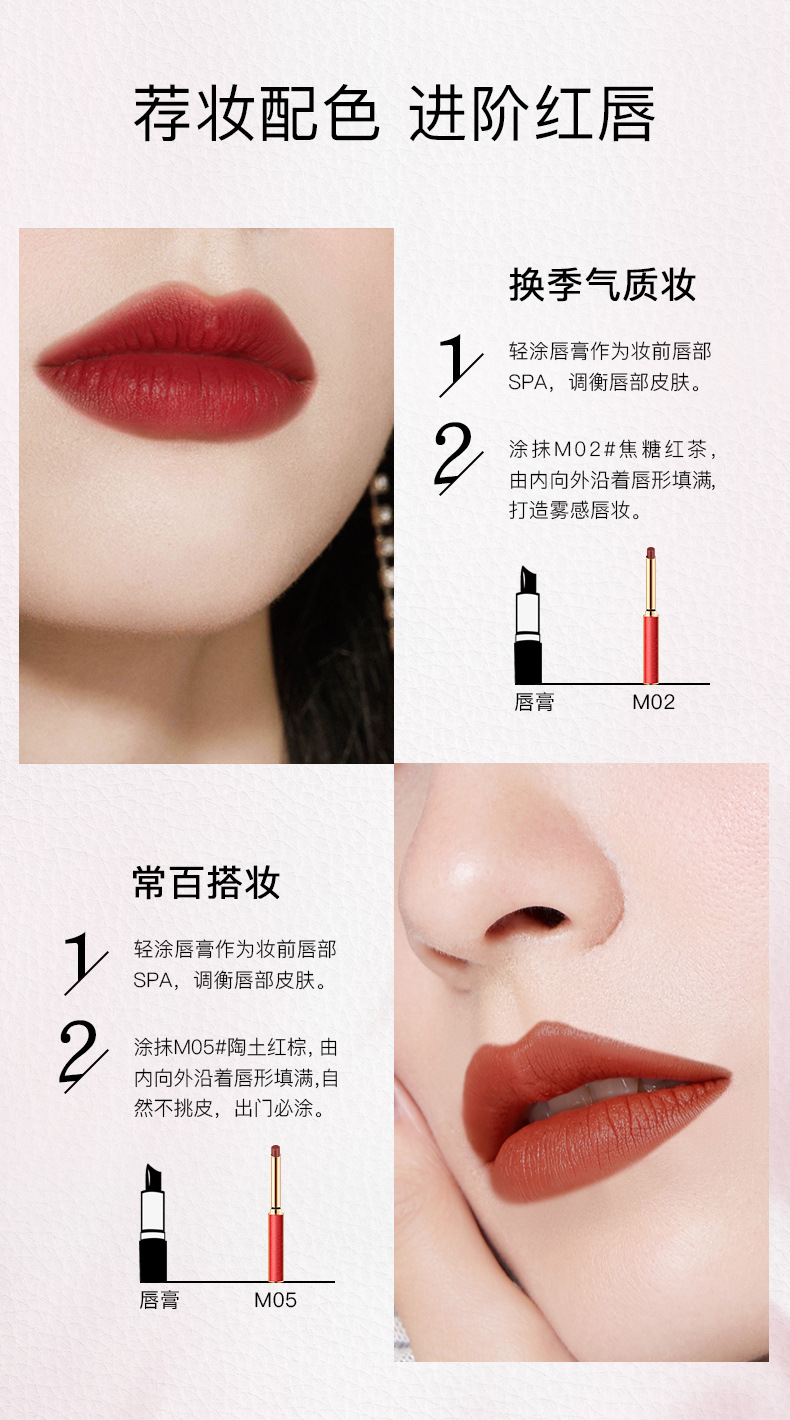 荐妆配色 进阶红唇

换季气质妆

1 轻涂唇膏作为妆前唇部SPA，调衡唇部皮肤。

2 涂抹M02#焦糖红茶，由内向外沿着唇形填满，打造雾感唇妆。

唇膏 M02

常百搭妆

1 轻涂唇膏作为妆前唇部SPA，调衡唇部皮肤。

2 涂抹M05#陶土红棕，由内向外沿着唇形填满，自然不挑皮，出门必涂。

唇膏 M05