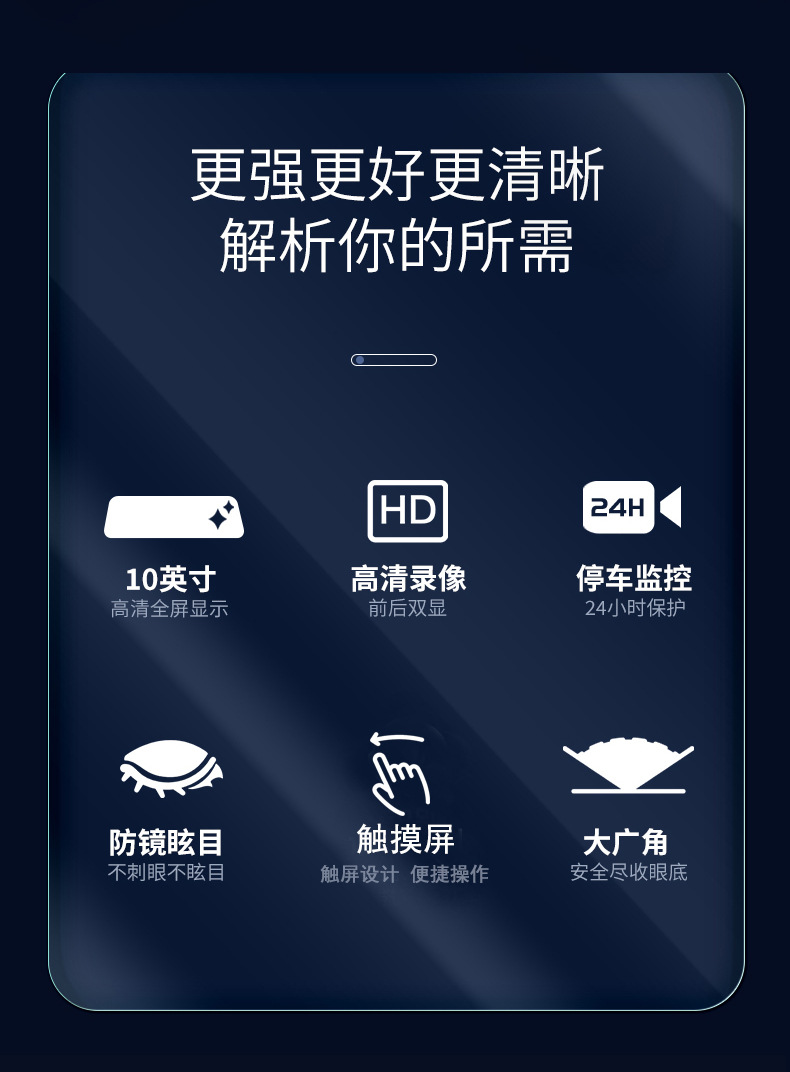 更强更好更清晰
解析你的所需

HD

24H

10英寸
高清全屏显示

高清录像
前后双显

停车监控
24小时保护

防镜眩目
不刺眼不眩目

触摸屏
触屏设计 便捷操作

大广角
安全尽收眼底