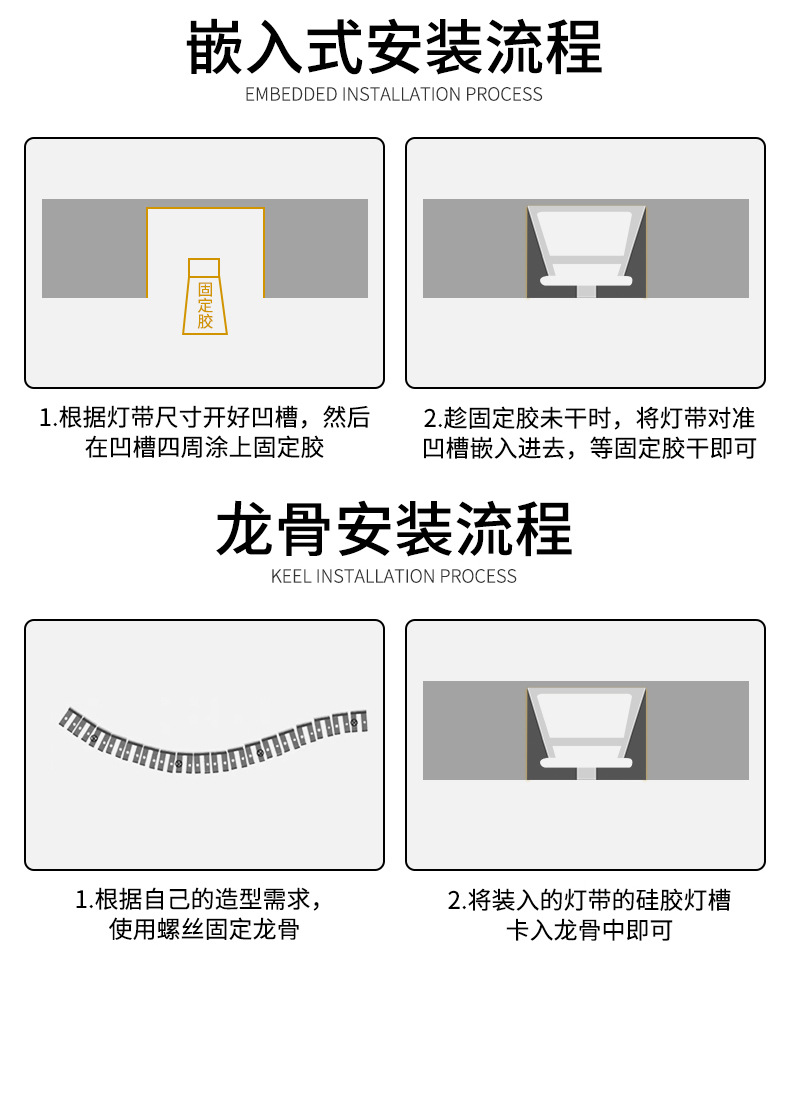 嵌入式安装流程
EMBEDDED INSTALLATION PROCESS

固定胶

1.根据灯带尺寸开好凹槽，然后在凹槽四周涂上固定胶

2.趁固定胶未干时，将灯带对准凹槽嵌入进去，等固定胶干即可

龙骨安装流程
KEEL INSTALLATION PROCESS

1.根据自己的造型需求，使用螺丝固定龙骨

2.将装入的灯带的硅胶灯槽卡入龙骨中即可