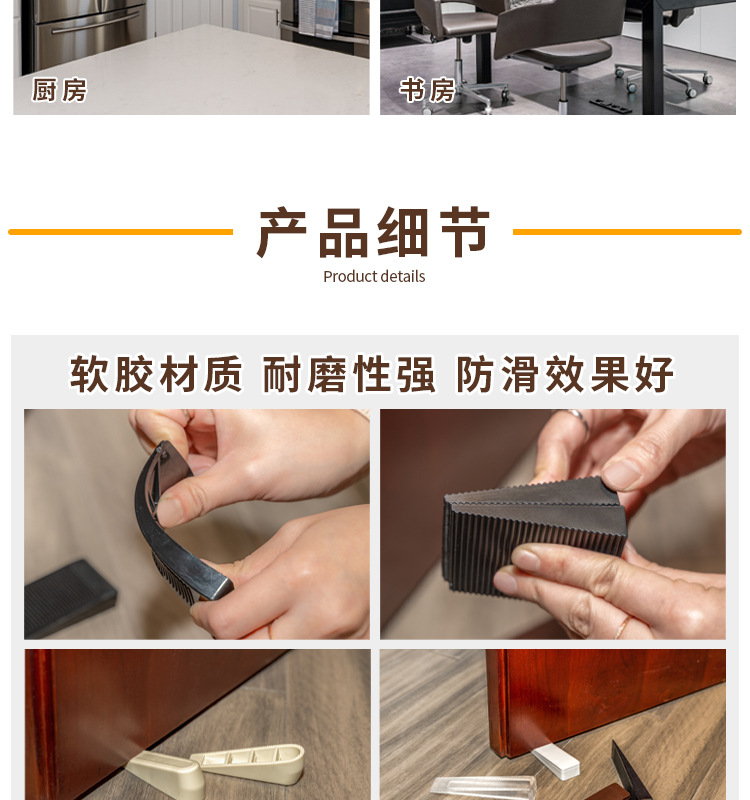 厨房

书房

产品细节

Product details

软胶材质 耐磨性强 防滑效果好