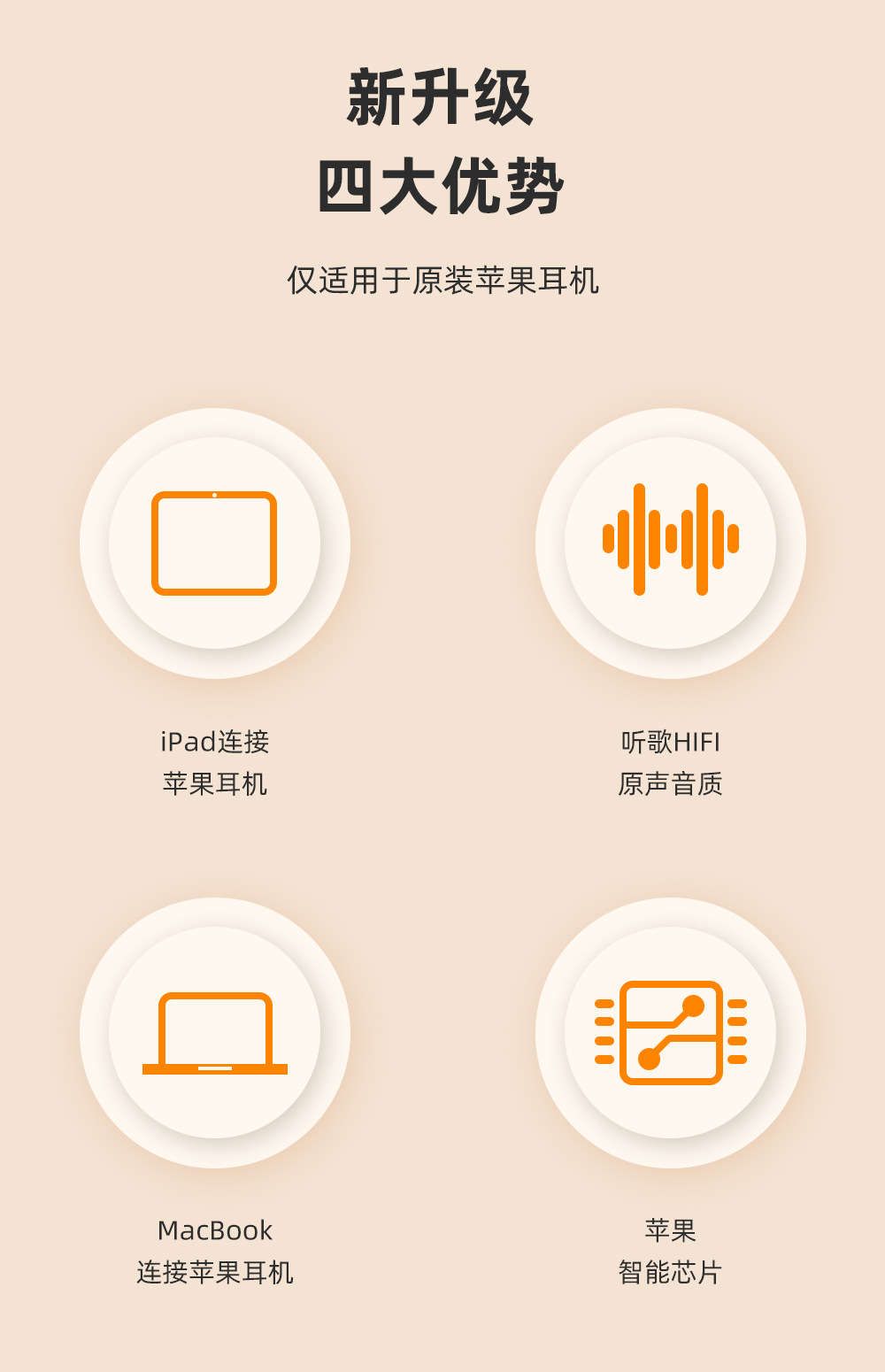 新升级
四大优势

仅适用于原装苹果耳机

iPad连接
苹果耳机

听歌HIFI
原声音质

MacBook
连接苹果耳机

苹果
智能芯片