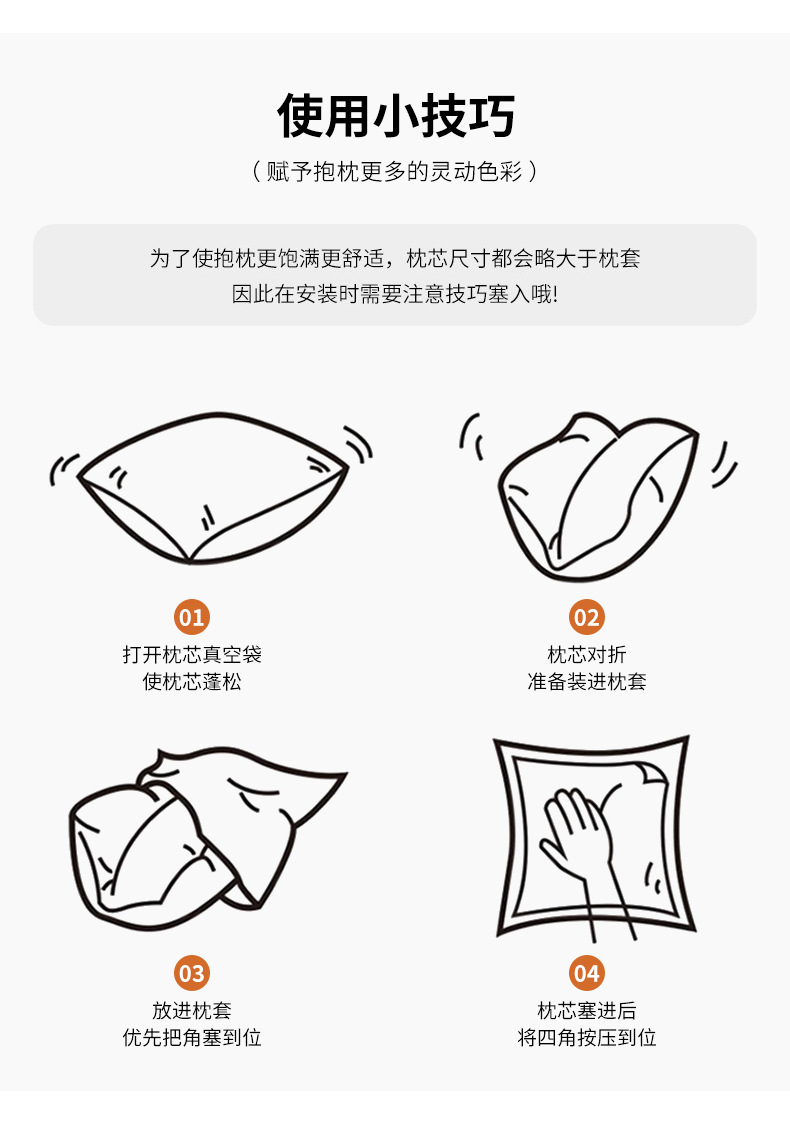 使用小技巧

（赋予抱枕更多的灵动色彩）

为了使抱枕更饱满更舒适，枕芯尺寸都会略大于枕套
因此在安装时需要注意技巧塞入哦!

01
打开枕芯真空袋
使枕芯蓬松

02
枕芯对折
准备装进枕套

03
放进枕套
优先把角塞到位

04
枕芯塞进后
将四角按压到位