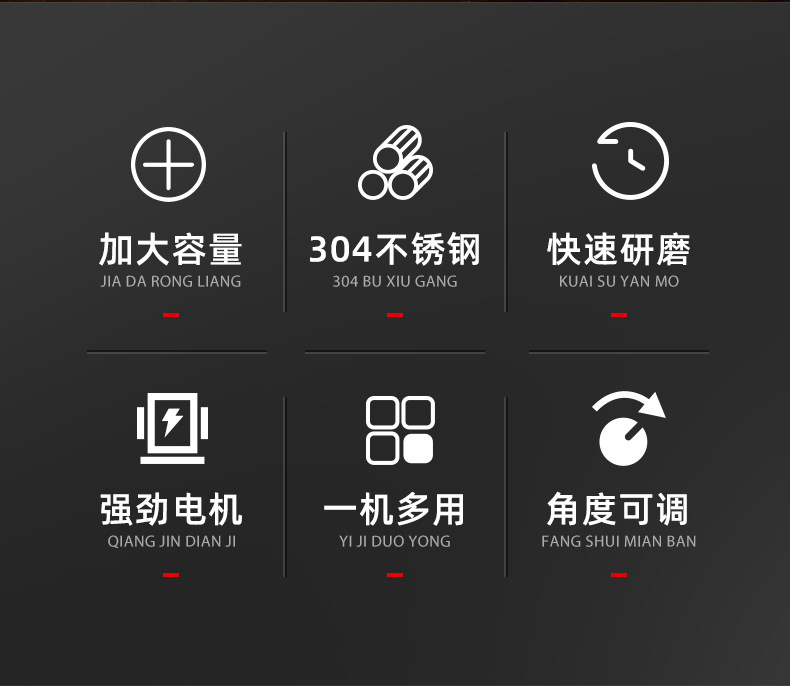 加大容量
JIA DA RONG LIANG

304不锈钢
304 BU XIU GANG

快速研磨
KUAI SU YAN MO

强劲电机
QIANG JIN DIAN JI

一机多用
YI JI DUO YONG

角度可调
FANG SHUI MIAN BAN