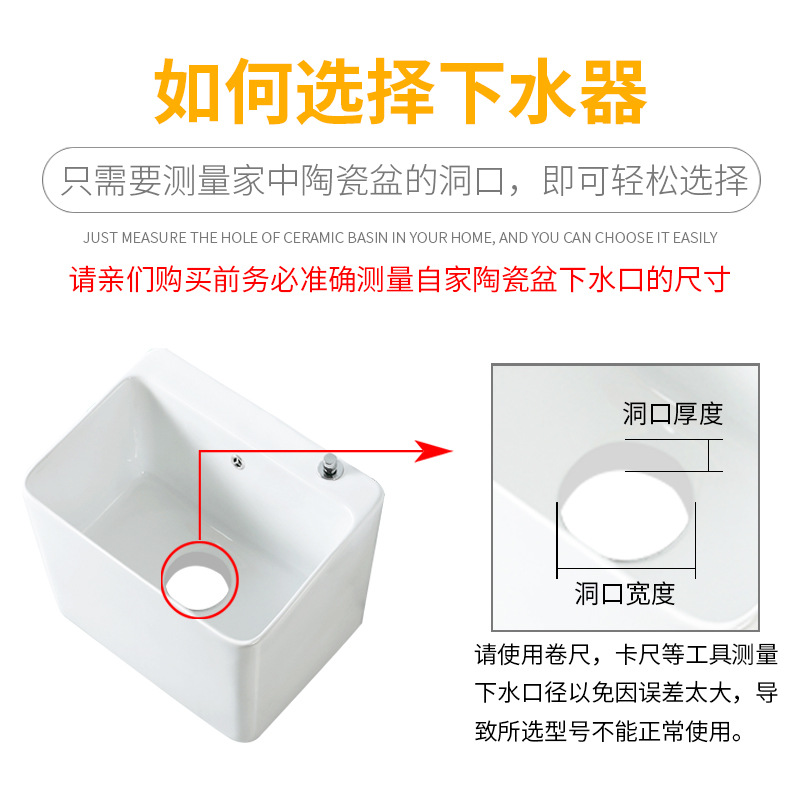 如何选择下水器

只需要测量家中陶瓷盆的洞口，即可轻松选择

JUST MEASURE THE HOLE OF CERAMIC BASIN IN YOUR HOME, AND YOU CAN CHOOSE IT EASILY

请亲们购买前务必准确测量自家陶瓷盆下水口的尺寸

洞口厚度

洞口宽度

请使用卷尺，卡尺等工具测量下水口径以免因误差太大，导致所选型号不能正常使用。