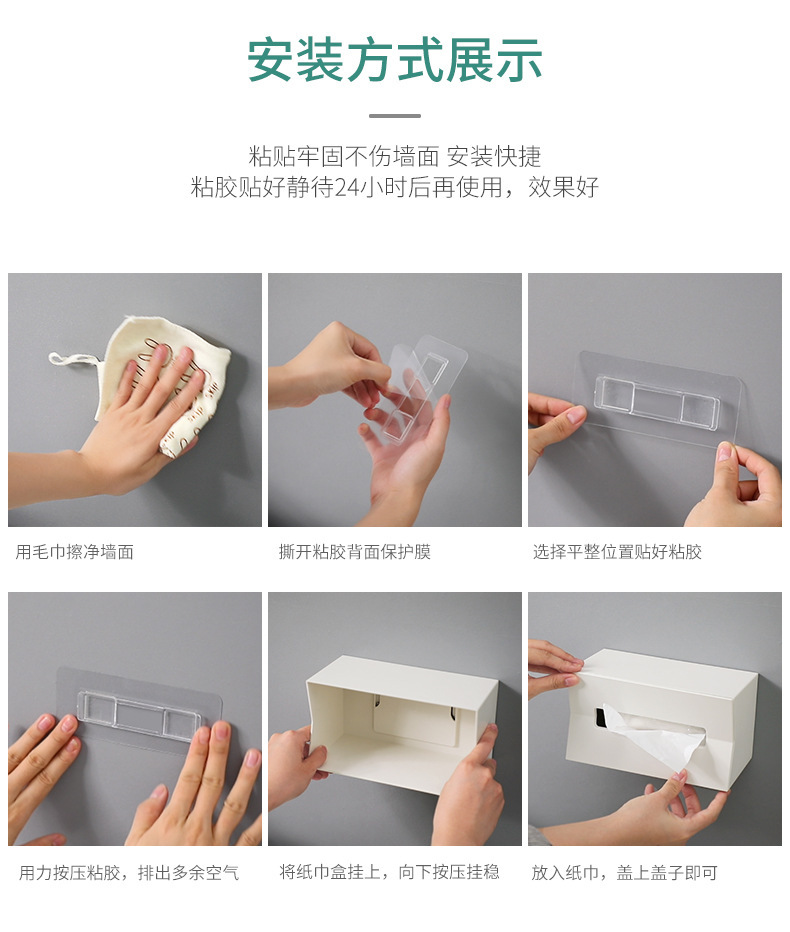 安装方式展示

粘贴牢固不伤墙面 安装快捷
粘胶贴好静待24小时后再使用，效果好

用毛巾擦净墙面

撕开粘胶背面保护膜

选择平整位置贴好粘胶

用力按压粘胶，排出多余空气

将纸巾盒挂上，向下按压挂稳

放入纸巾，盖上盖子即可