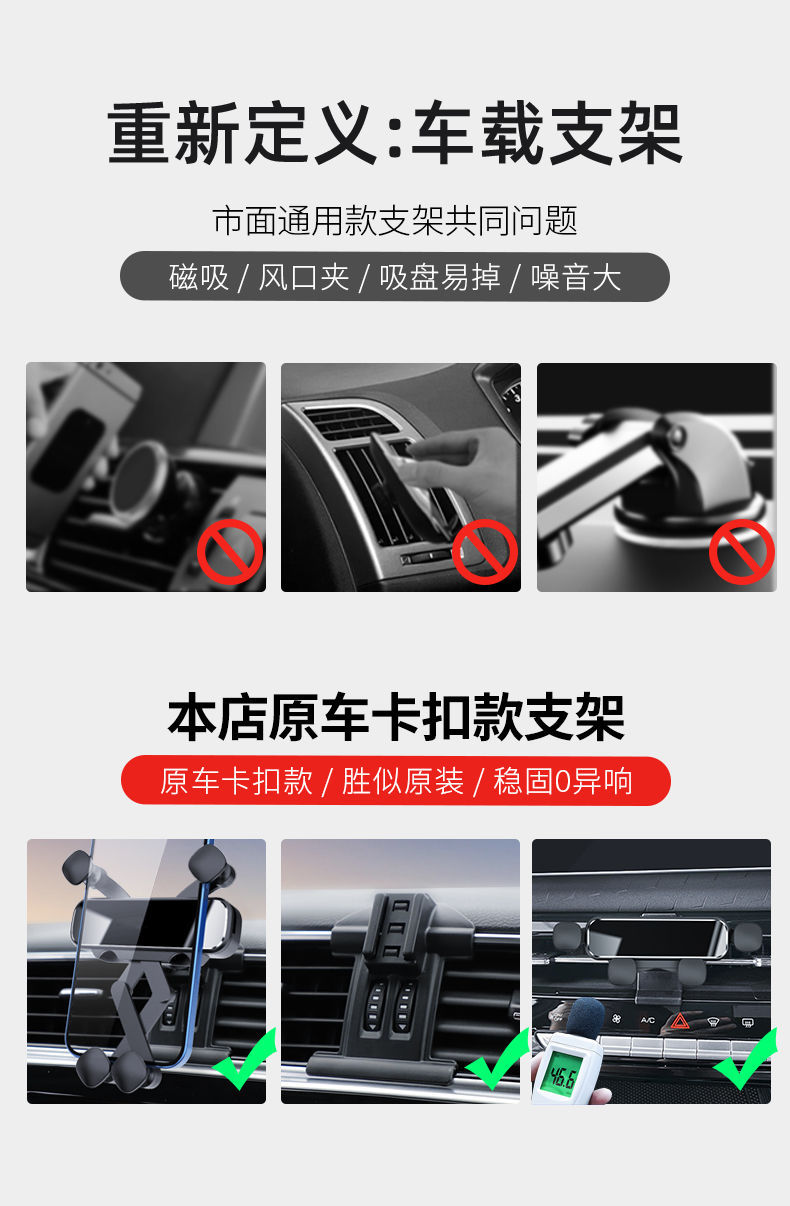 重新定义:车载支架

市面通用款支架共同问题

磁吸 / 风口夹 / 吸盘易掉 / 噪音大

本店原车卡扣款支架

原车卡扣款 / 胜似原装 / 稳固0异响

A/C

46.6