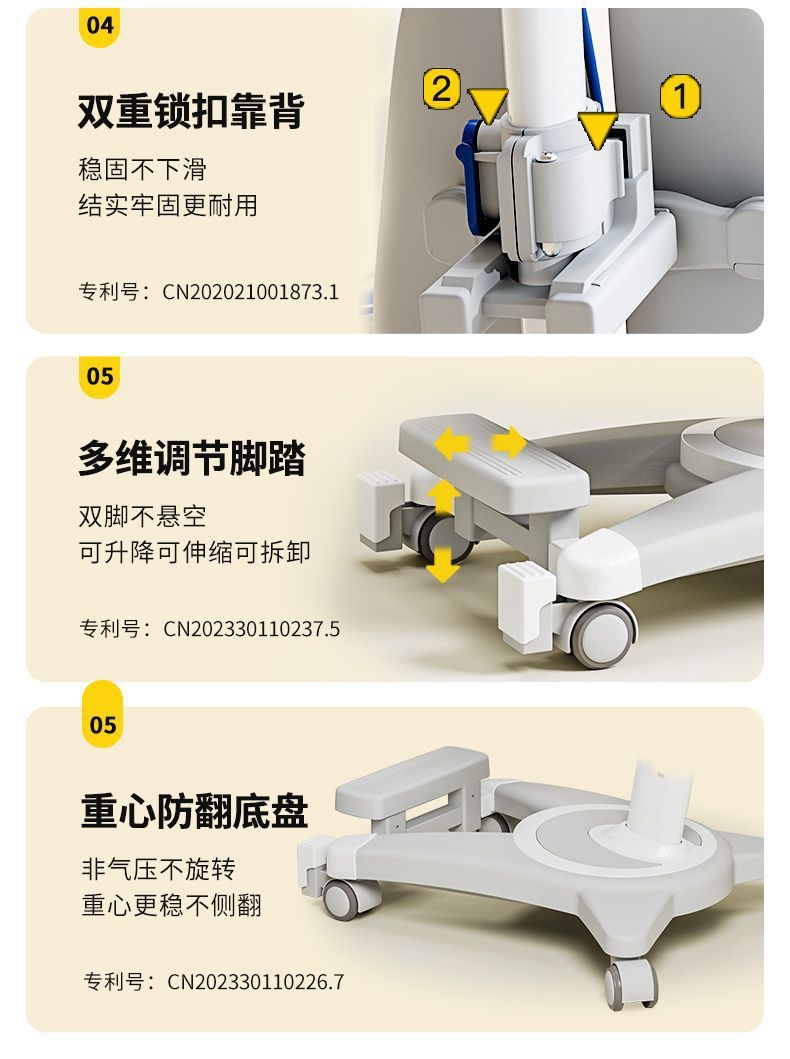 04

双重锁扣靠背

稳固不下滑
结实牢固更耐用

专利号：CN202021001873.1

2

1

05

多维调节脚踏

双脚不悬空
可升降可伸缩可拆卸

专利号：CN202330110237.5

05

重心防翻底盘

非气压不旋转
重心更稳不侧翻

专利号：CN202330110226.7