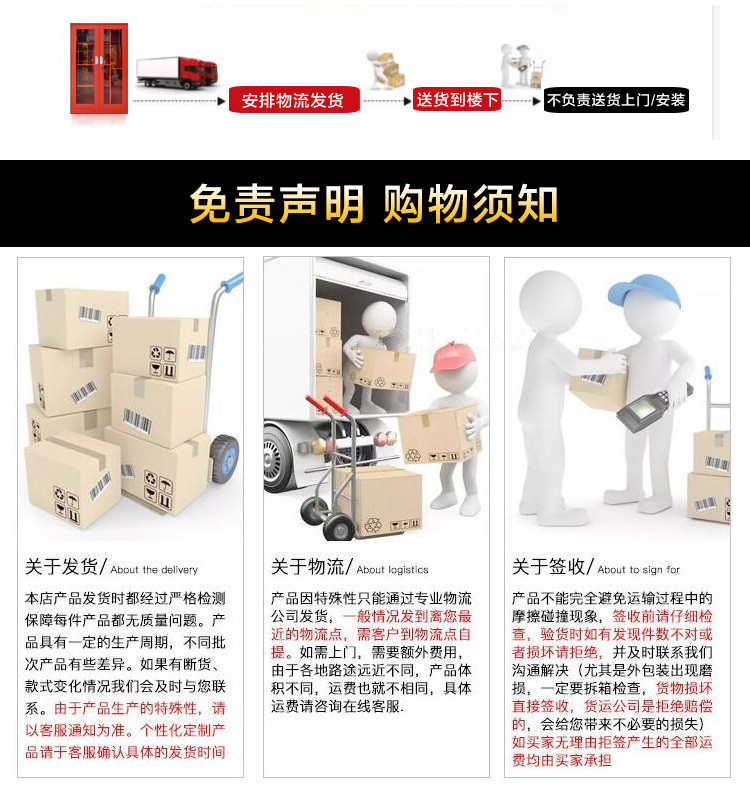 安排物流发货
送货到楼下
不负责送货上门/安装

免责声明 购物须知

关于发货/ About the delivery

本店产品发货时都经过严格检测保障每件产品都无质量问题。产品具有一定的生产周期，不同批次产品有些差异。如果有断货、款式变化情况我们会及时与您联系。由于产品生产的特殊性，请以客服通知为准。个性化定制产品请于客服确认具体的发货时间

关于物流/ About logistics

产品因特殊性只能通过专业物流公司发货，一般情况发到离您最近的物流点，需客户到物流点自提。如需上门，需要额外费用，由于各地路途远近不同，产品体积不同，运费也就不相同，具体运费请咨询在线客服.

关于签收/ About to sign for

产品不能完全避免运输过程中的摩擦碰撞现象，签收前请仔细检查，验货时如有发现件数不对或者损坏请拒绝，并及时联系我们沟通解决（尤其是外包装出现磨损，一定要拆箱检查，货物损坏直接签收，货运公司是拒绝赔偿的，会给您带来不必要的损失）如买家无理由拒签产生的全部运费均由买家承担