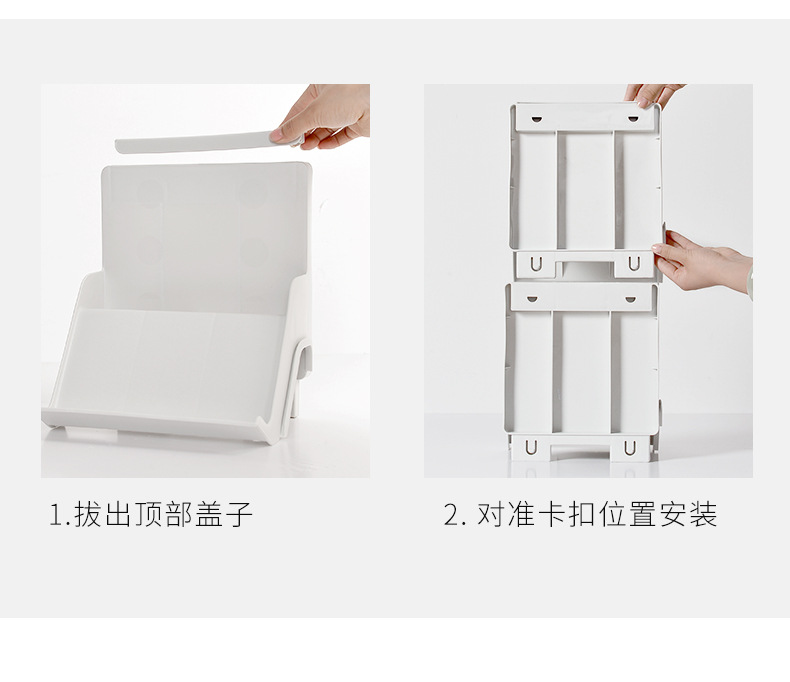 1.拔出顶部盖子

2. 对准卡扣位置安装