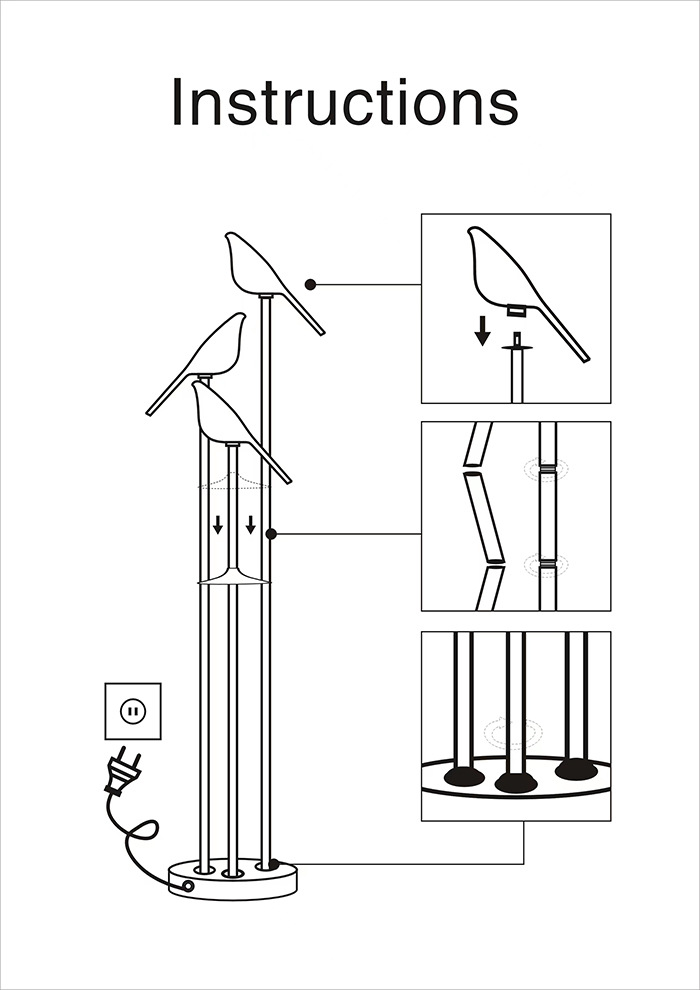 Instructions