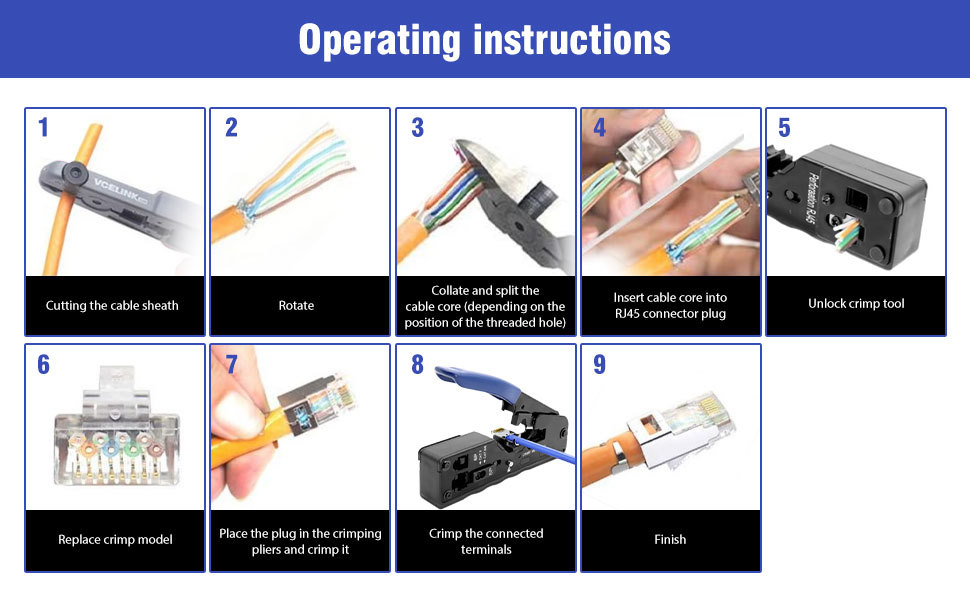 Operating instructions

1
VCELINK
Cutting the cable sheath

2
Rotate

3
Collate and split the cable core (depending on the position of the threaded hole)

4
Insert cable core into RJ45 connector plug

5
Perforation RJ45
Unlock crimp tool

6
Replace crimp model

7
Place the plug in the crimping pliers and crimp it

8
Crimp the connected terminals

9
Finish