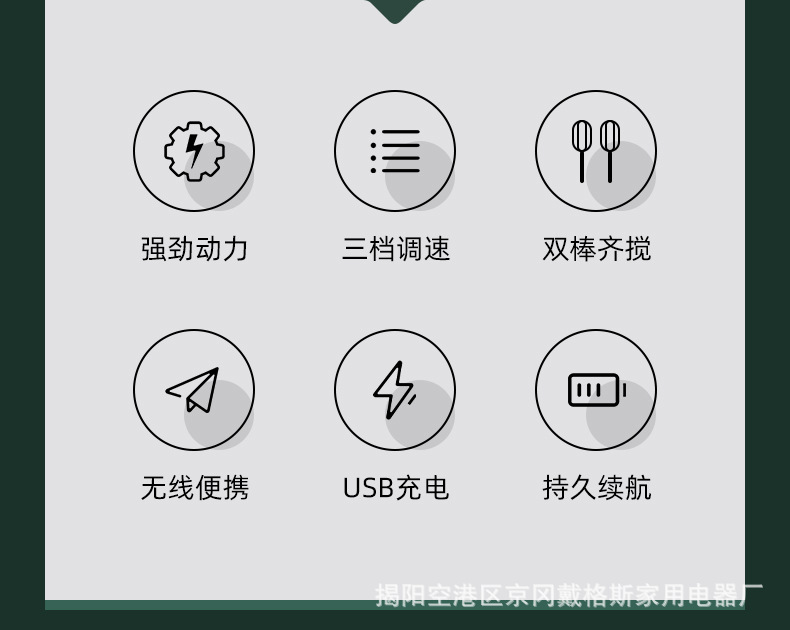 强劲动力

三档调速

双棒齐搅

无线便携

USB充电

持久续航

揭阳空港区京冈戴格斯家用电器厂