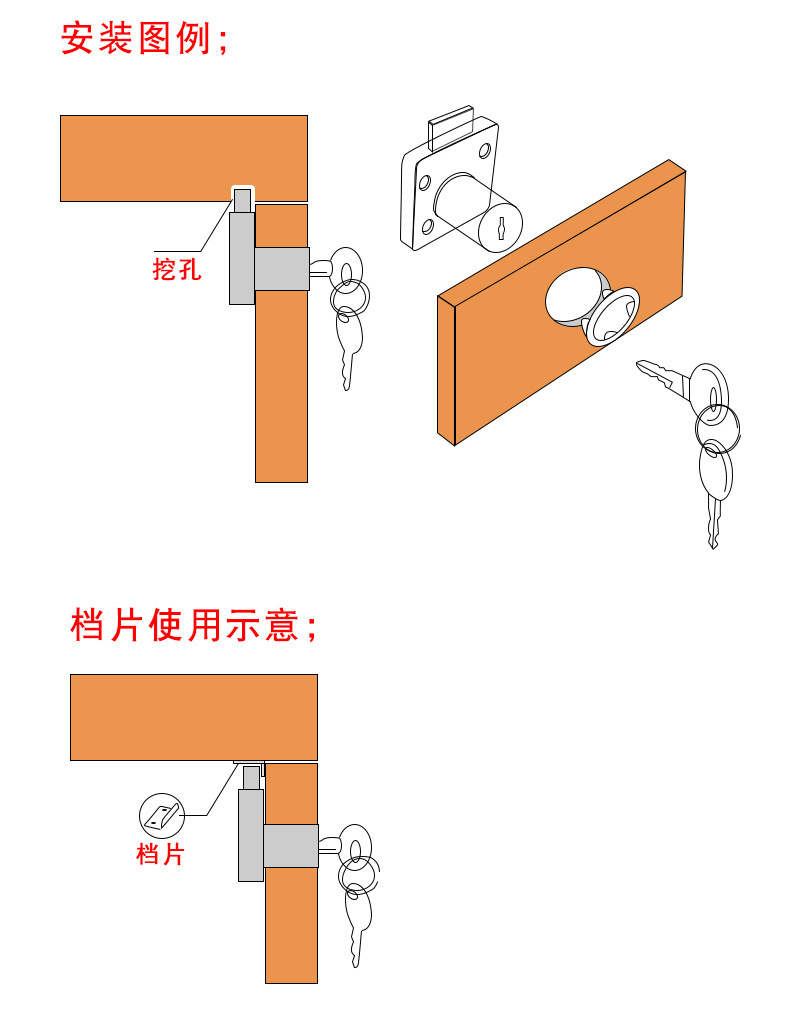 安装图例;

挖孔

档片使用示意;

档片