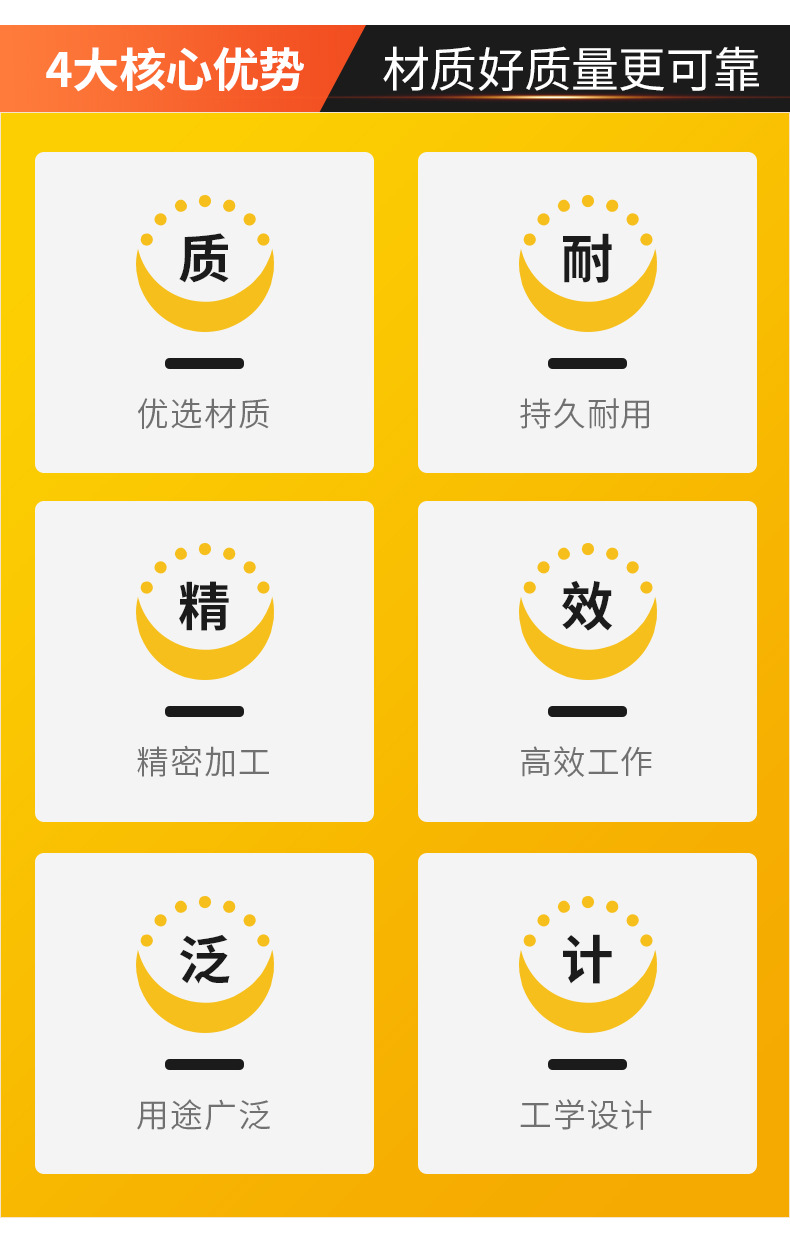 4大核心优势 材质好质量更可靠

质

优选材质

耐

持久耐用

精

精密加工

效

高效工作

泛

用途广泛

计

工学设计