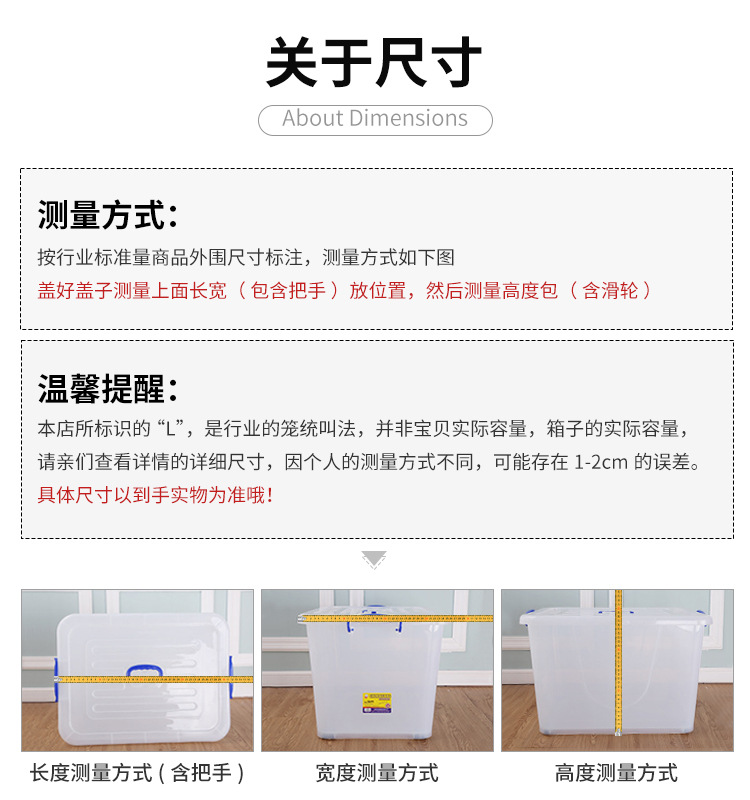 关于尺寸

About Dimensions

测量方式：

按行业标准量商品外围尺寸标注，测量方式如下图

盖好盖子测量上面长宽（包含把手）放位置，然后测量高度包（含滑轮）

温馨提醒：

本店所标识的“L”，是行业的笼统叫法，并非宝贝实际容量，箱子的实际容量，请亲们查看详情的详细尺寸，因个人的测量方式不同，可能存在 1-2cm 的误差。

具体尺寸以到手实物为准哦！

长度测量方式（含把手）

宽度测量方式

高度测量方式