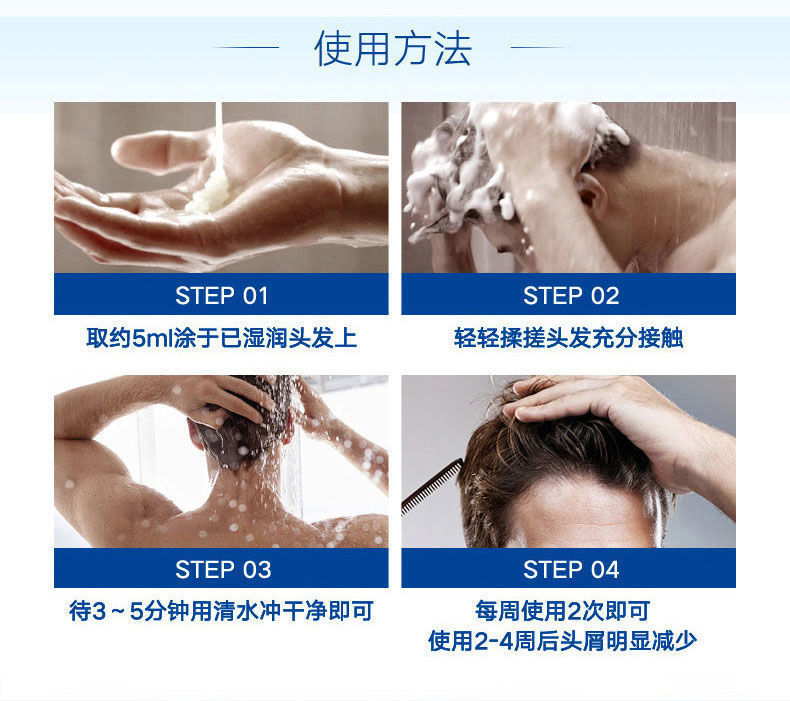 使用方法

STEP 01
取约5ml涂于已湿润头发上

STEP 02
轻轻揉搓头发充分接触

STEP 03
待3～5分钟用清水冲干净即可

STEP 04
每周使用2次即可
使用2-4周后头屑明显减少