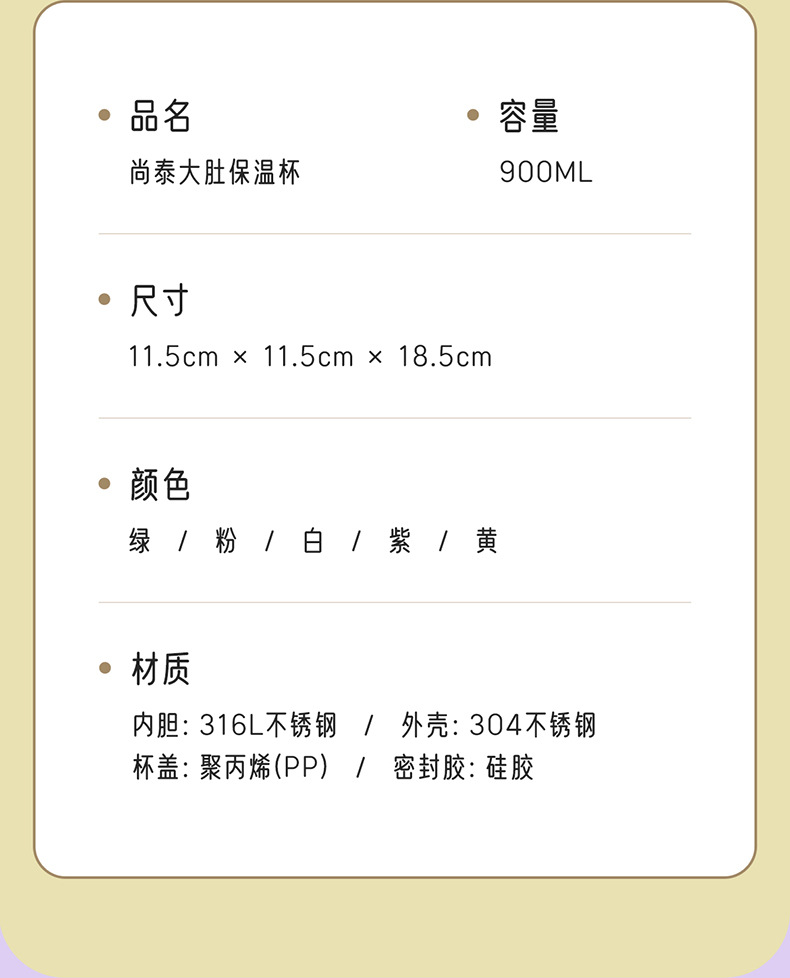 • 品名
尚泰大肚保温杯

• 容量
900ML

• 尺寸
11.5cm × 11.5cm × 18.5cm

• 颜色
绿 / 粉 / 白 / 紫 / 黄

• 材质
内胆:316L不锈钢 / 外壳:304不锈钢
杯盖:聚丙烯(PP) / 密封胶:硅胶