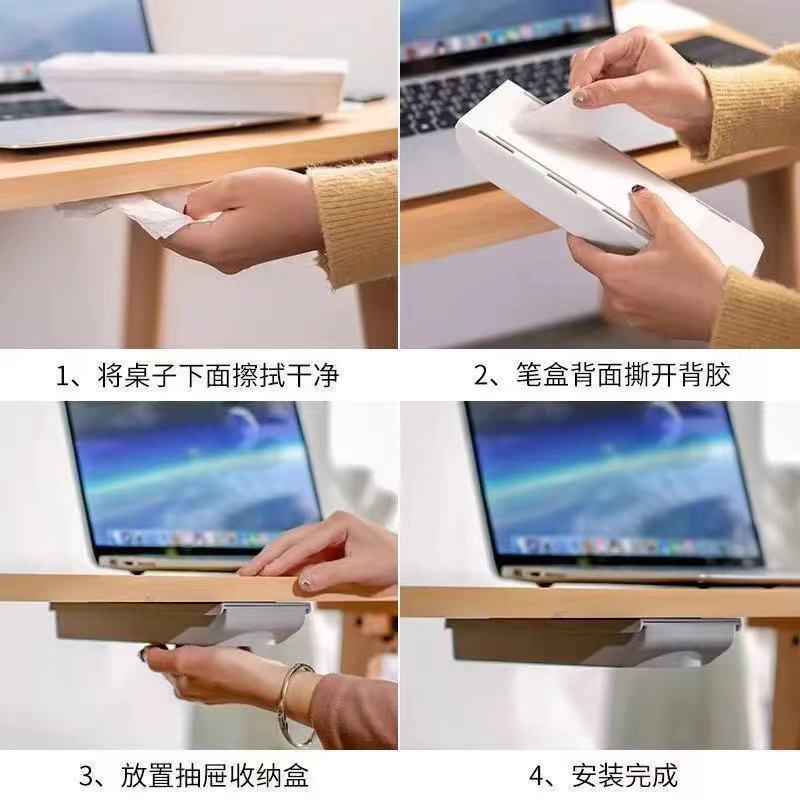 1、将桌子下面擦拭干净

2、笔盒背面撕开背胶

3、放置抽屉收纳盒

4、安装完成