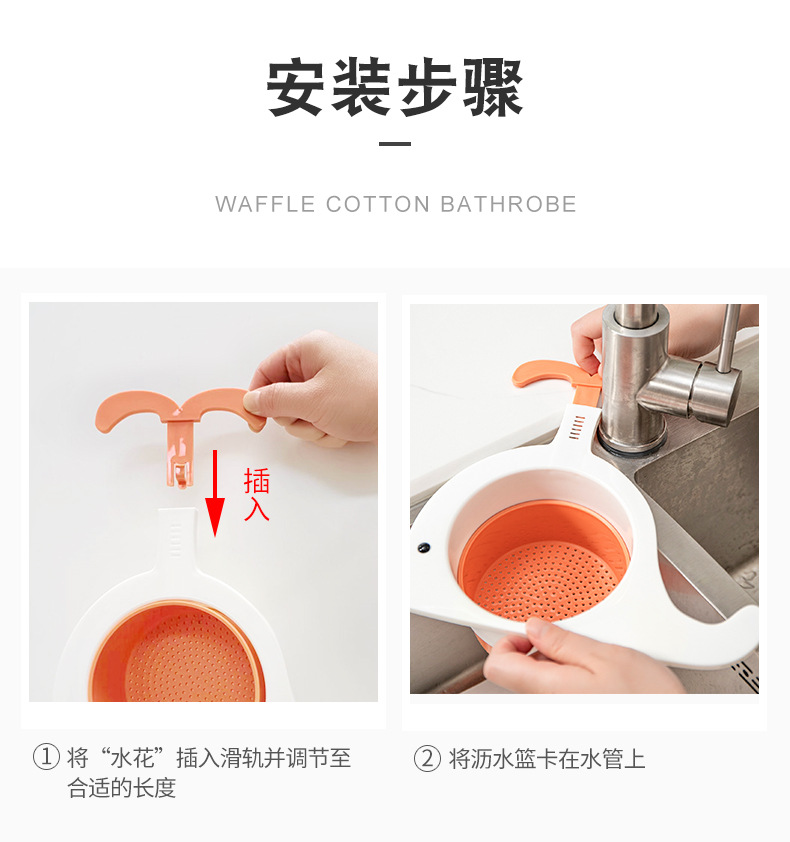 安装步骤

WAFFLE COTTON BATHROBE

插入

① 将“水花”插入滑轨并调节至合适的长度

② 将沥水篮卡在水管上