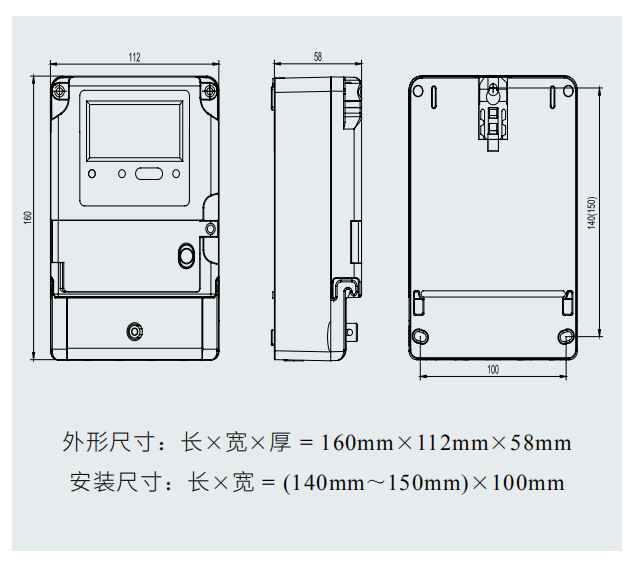 112

160

58

140(150)

100

外形尺寸：长×宽×厚 = 160mm×112mm×58mm

安装尺寸：长×宽 = (140mm～150mm)×100mm