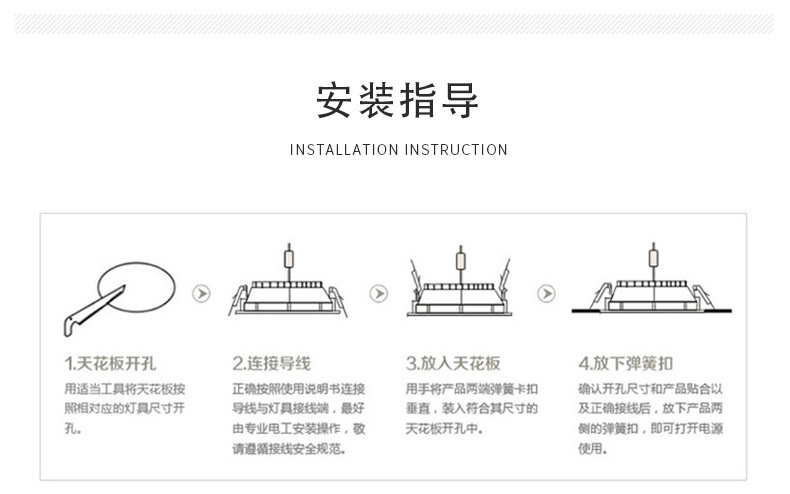 安装指导

INSTALLATION INSTRUCTION

1.天花板开孔

用适当工具将天花板按照相对应的灯具尺寸开孔。

2.连接导线

正确按照使用说明书连接导线与灯具接线端，最好由专业电工安装操作，敬请遵循接线安全规范。

3.放入天花板

用手将产品两端弹簧卡扣垂直，装入符合其尺寸的天花板开孔中。

4.放下弹簧扣

确认开孔尺寸和产品贴合以及正确接线后，放下产品两侧的弹簧扣，即可打开电源使用。