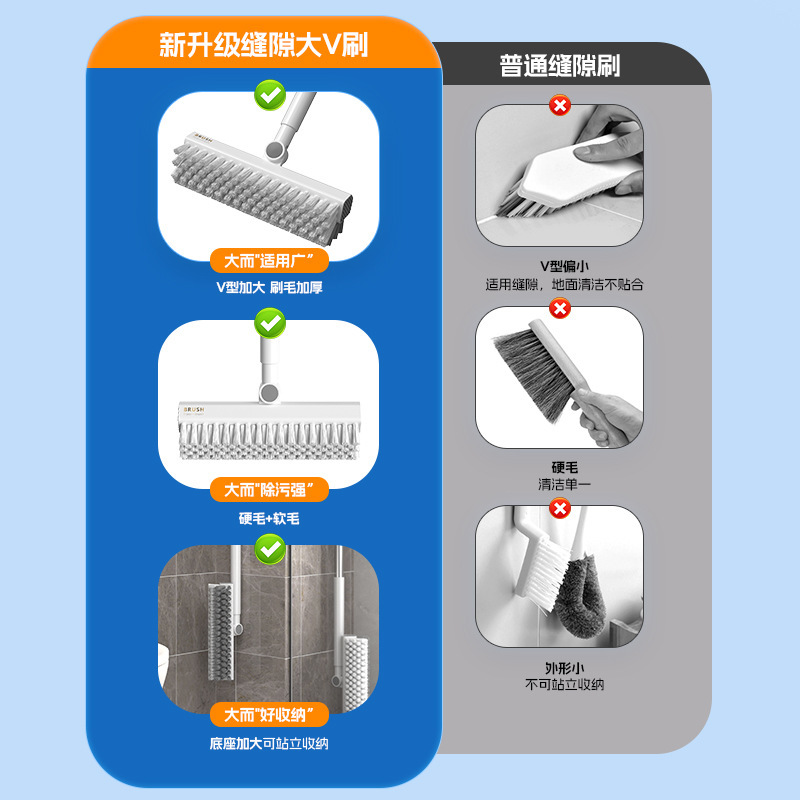 新升级缝隙大V刷

BRUSH

大而"适用广"

V型加大 刷毛加厚

BRUSH

大而"除污强"

硬毛+软毛

大而"好收纳"

底座加大可站立收纳

普通缝隙刷

V型偏小
适用缝隙，地面清洁不贴合

硬毛
清洁单一

外形小
不可站立收纳