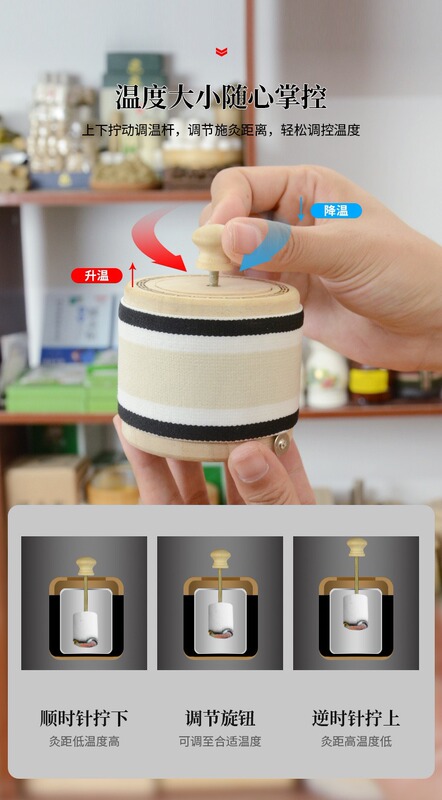 温度大小随心掌控

上下拧动调温杆，调节施灸距离，轻松调控温度

降温

升温

顺时针拧下
灸距低温度高

调节旋钮
可调至合适温度

逆时针拧上
灸距高温度低