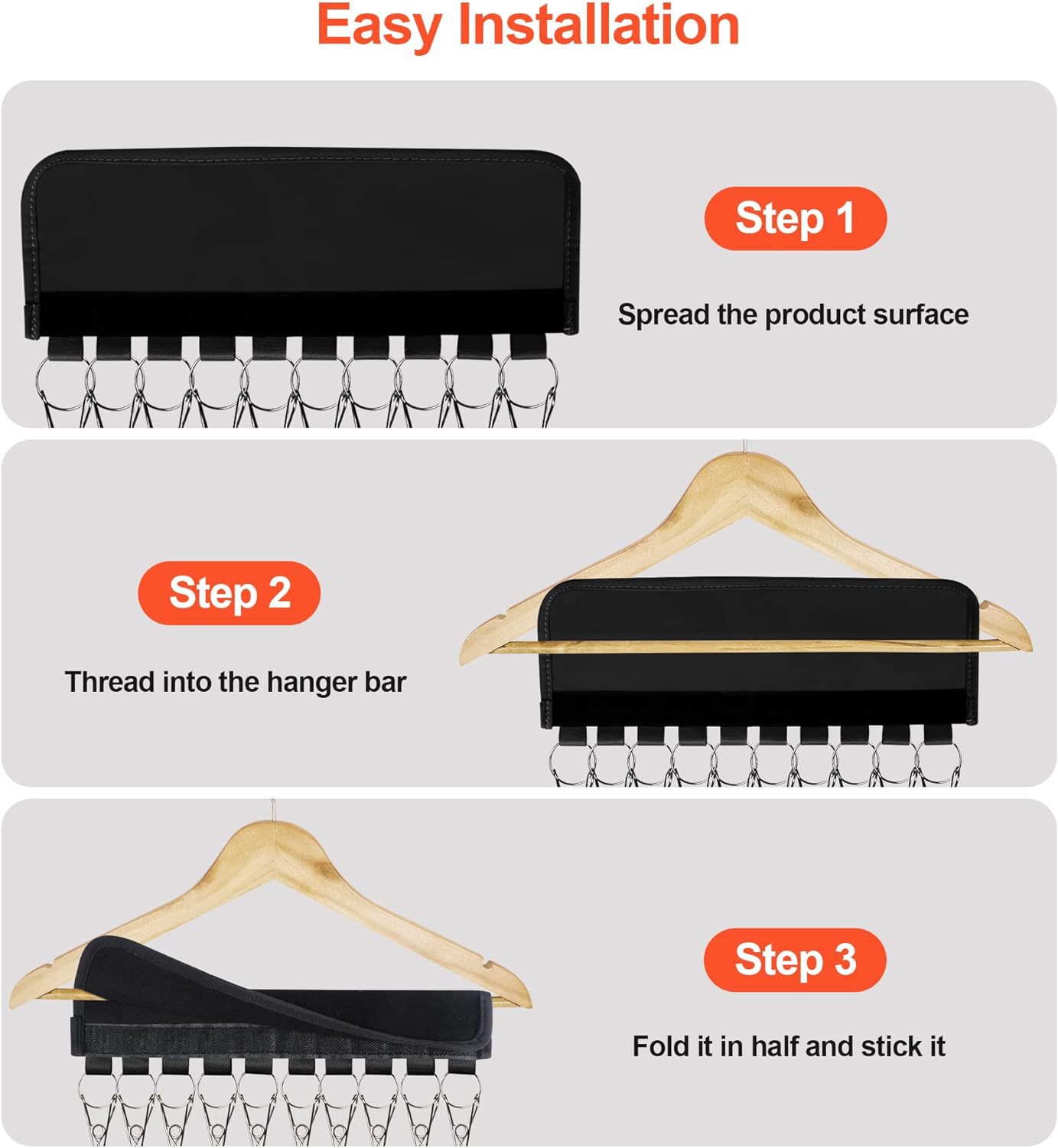 Easy Installation

Step 1

Spread the product surface

Step 2

Thread into the hanger bar

Step 3

Fold it in half and stick it