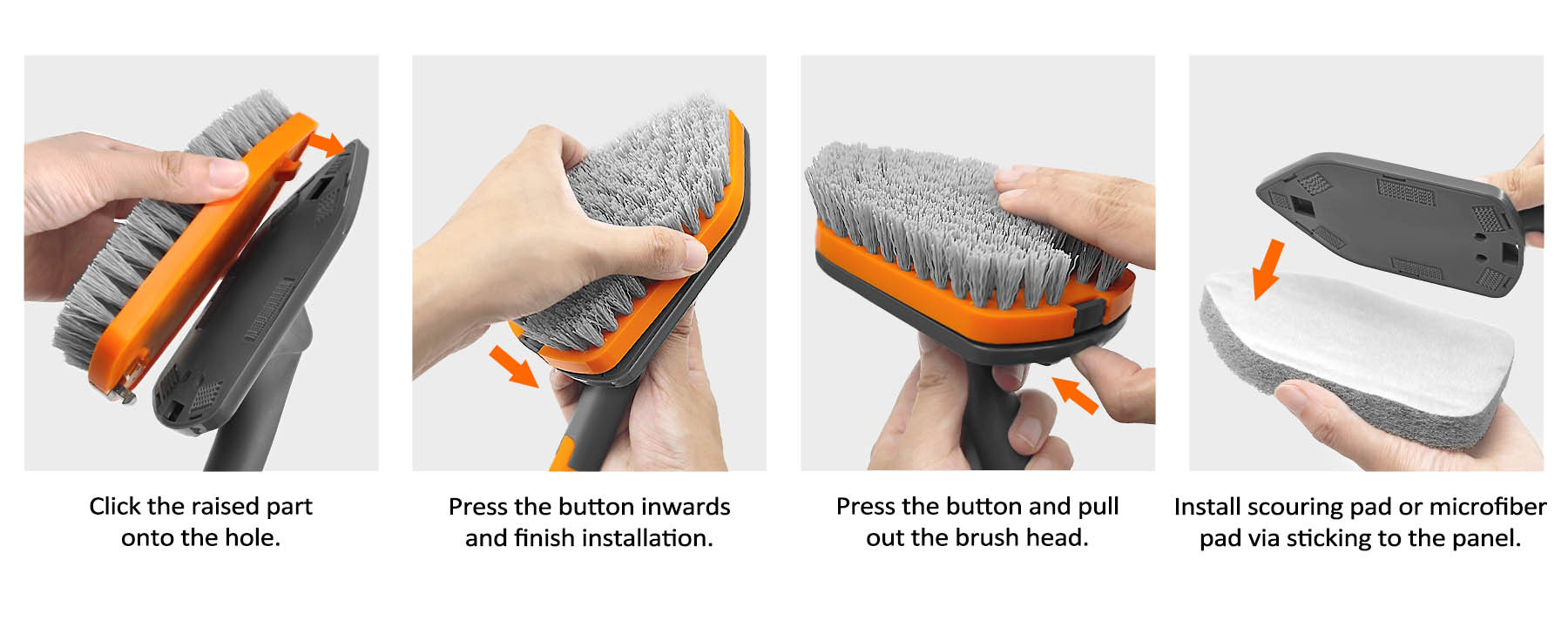 Click the raised part onto the hole.

Press the button inwards and finish installation.

Press the button and pull out the brush head.

Install scouring pad or microfiber pad via sticking to the panel.