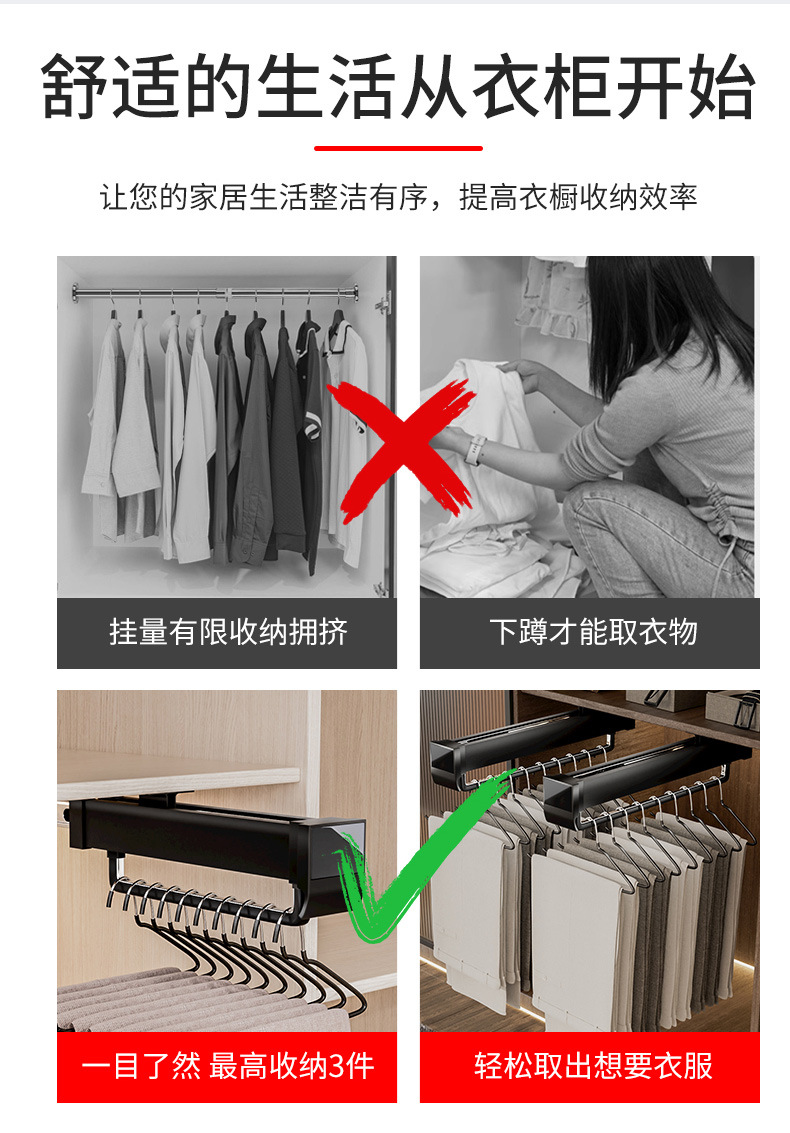 舒适的生活从衣柜开始

让您的家居生活整洁有序，提高衣橱收纳效率

挂量有限收纳拥挤

下蹲才能取衣物

一目了然 最高收纳3件

轻松取出想要衣服