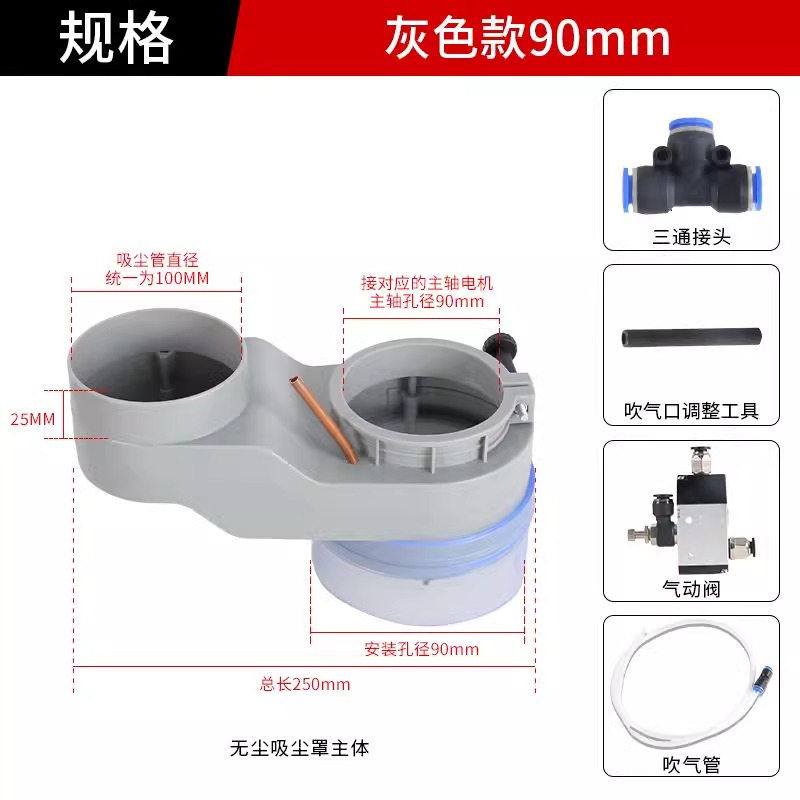 规格

灰色款90mm

吸尘管直径
统一为100MM

接对应的主轴电机
主轴孔径90mm

25MM

安装孔径90mm

总长250mm

无尘吸尘罩主体

三通接头

吹气口调整工具

气动阀

吹气管