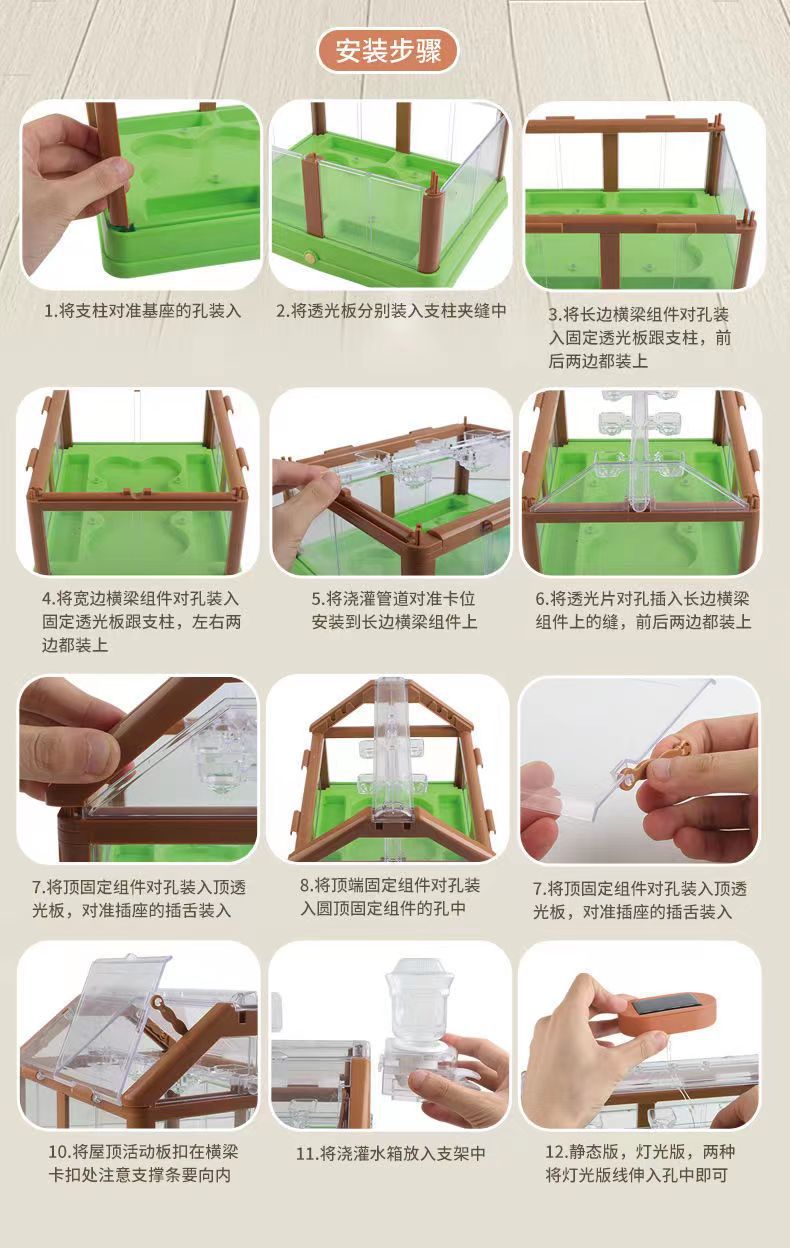 安装步骤

1.将支柱对准基座的孔装入

2.将透光板分别装入支柱夹缝中

3.将长边横梁组件对孔装入固定透光板跟支柱，前后两边都装上

4.将宽边横梁组件对孔装入固定透光板跟支柱，左右两边都装上

5.将浇灌管道对准卡位安装到长边横梁组件上

6.将透光片对孔插入长边横梁组件上的缝，前后两边都装上

7.将顶固定组件对孔装入顶透光板，对准插座的插舌装入

8.将顶端固定组件对孔装入圆顶固定组件的孔中

7.将顶固定组件对孔装入顶透光板，对准插座的插舌装入

10.将屋顶活动板扣在横梁卡扣处注意支撑条要向内

11.将浇灌水箱放入支架中

12.静态版，灯光版，两种将灯光版线伸入孔中即可