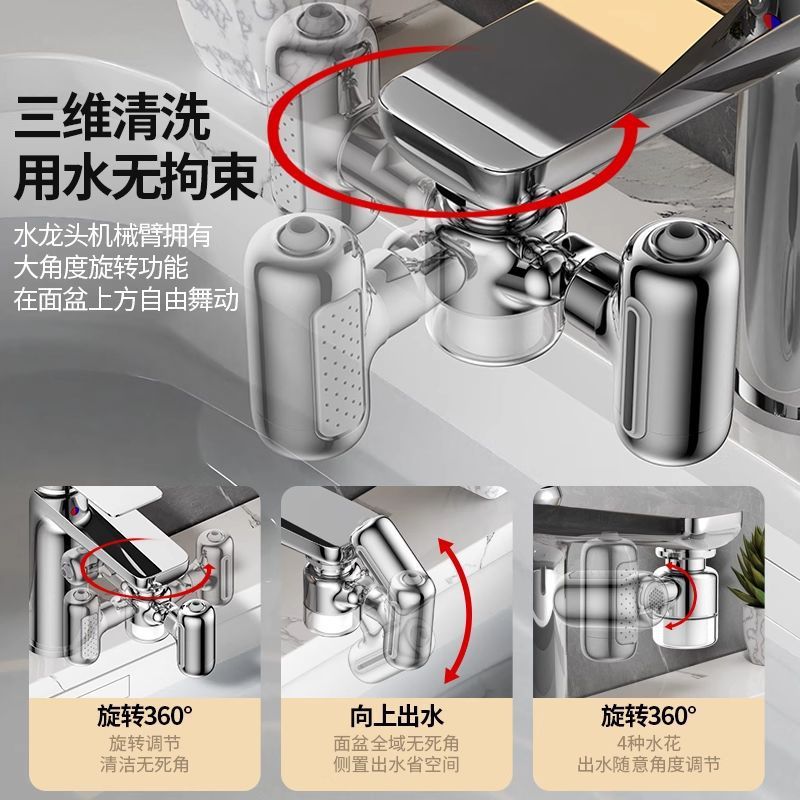 三维清洗
用水无拘束

水龙头机械臂拥有
大角度旋转功能
在面盆上方自由舞动

旋转360°
旋转调节
清洁无死角

向上出水
面盆全域无死角
侧置出水省空间

旋转360°
4种水花
出水随意角度调节