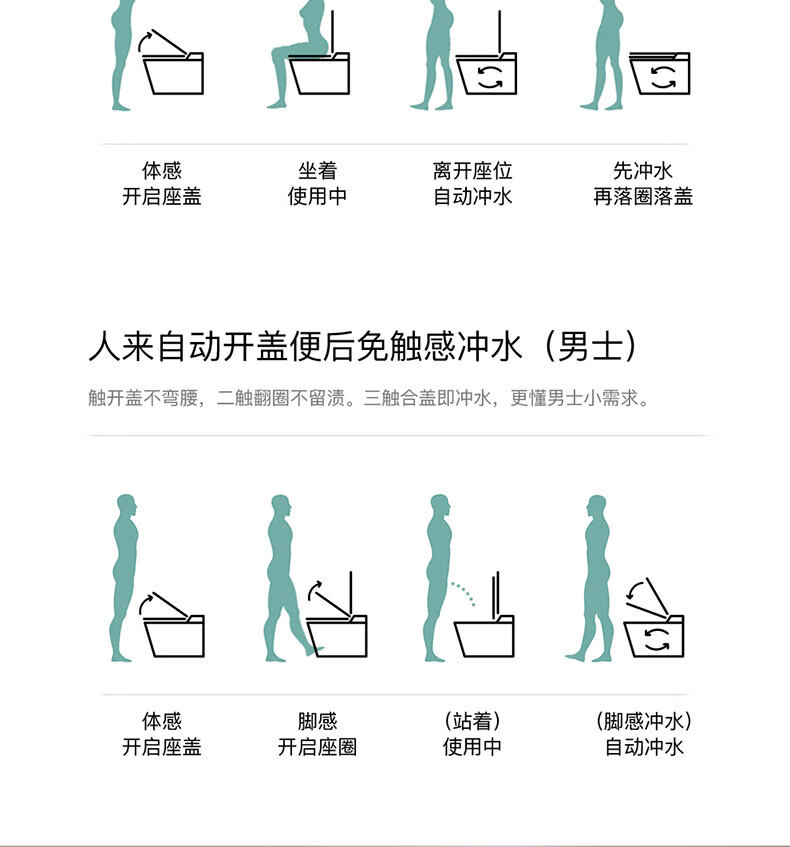 体感
开启座盖

坐着
使用中

离开座位
自动冲水

先冲水
再落圈落盖

人来自动开盖便后免触感冲水（男士）

触开盖不弯腰，二触翻圈不留渍。三触合盖即冲水，更懂男士小需求。

体感
开启座盖

脚感
开启座圈

（站着）
使用中

（脚感冲水）
自动冲水