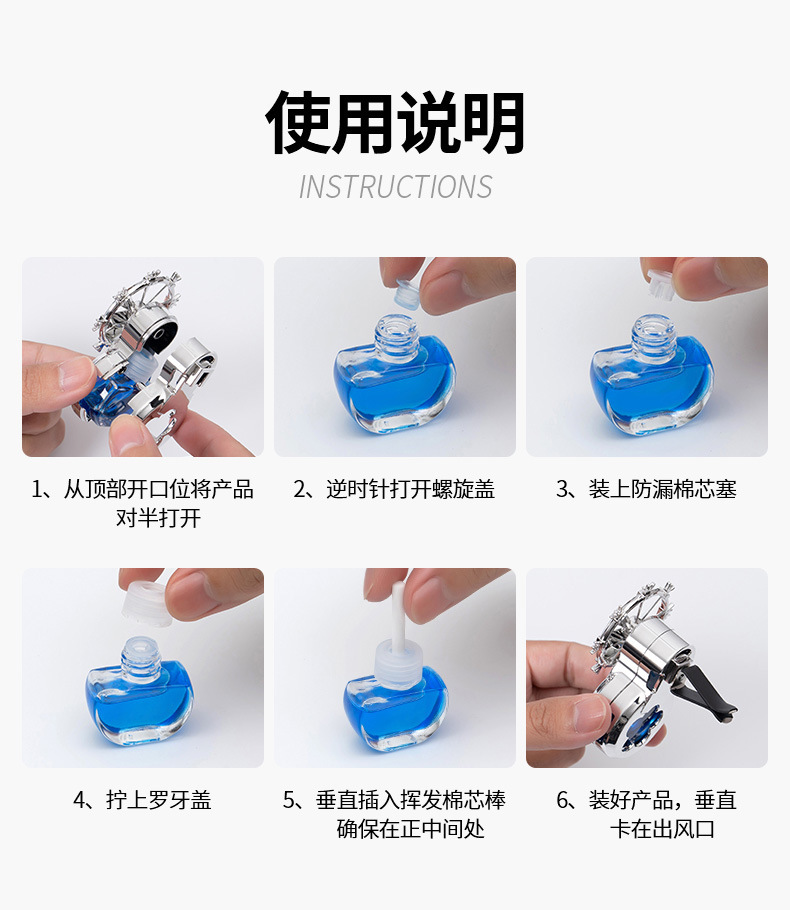 使用说明

INSTRUCTIONS

1、从顶部开口位将产品对半打开

2、逆时针打开螺旋盖

3、装上防漏棉芯塞

4、拧上罗牙盖

5、垂直插入挥发棉芯棒确保在正中间处

6、装好产品，垂直卡在出风口