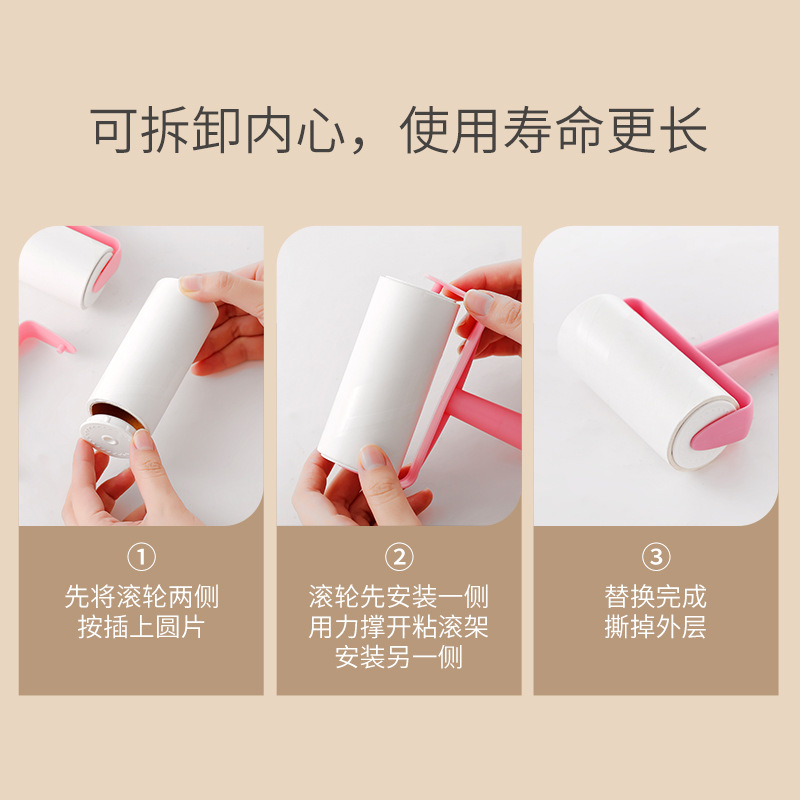 可拆卸内心，使用寿命更长

①
先将滚轮两侧
按插上圆片

②
滚轮先安装一侧
用力撑开粘滚架
安装另一侧

③
替换完成
撕掉外层