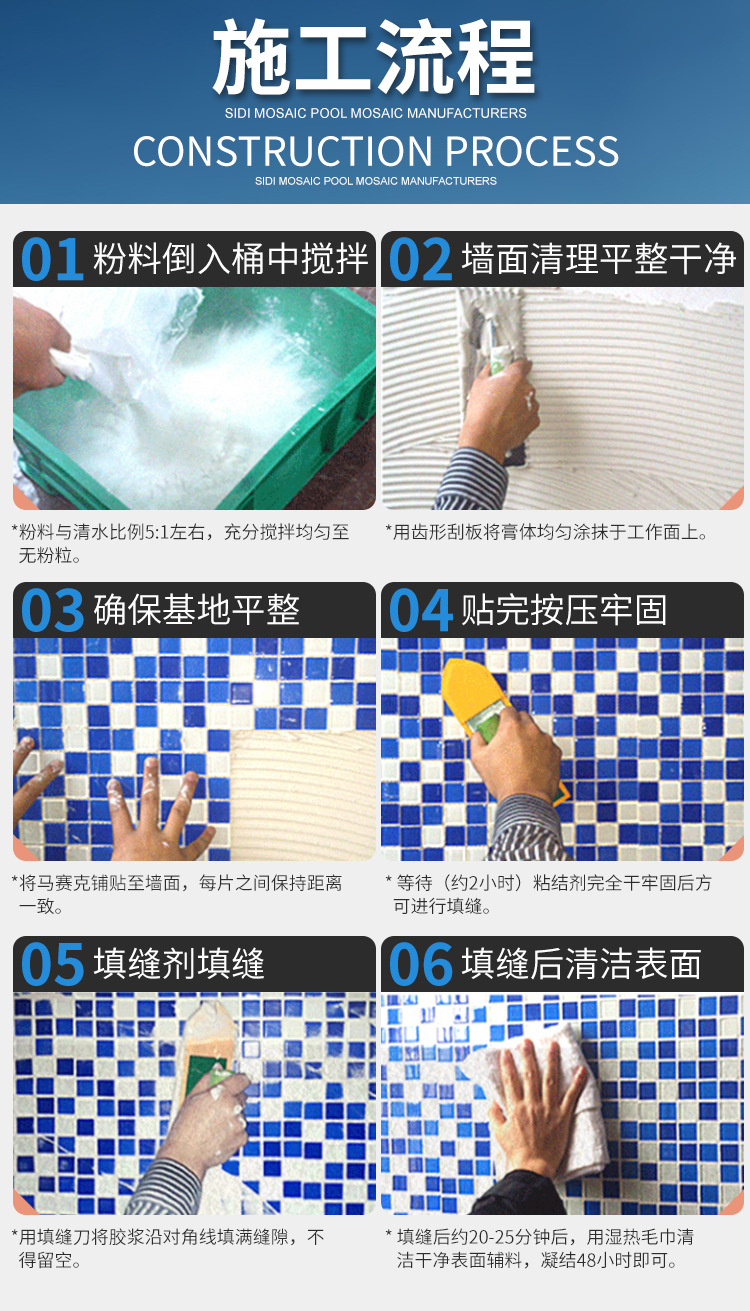 施工流程
SIDI MOSAIC POOL MOSAIC MANUFACTURERS
CONSTRUCTION PROCESS
SIDI MOSAIC POOL MOSAIC MANUFACTURERS

01 粉料倒入桶中搅拌

*粉料与清水比例5:1左右，充分搅拌均匀至无粉粒。

02 墙面清理平整干净

*用齿形刮板将膏体均匀涂抹于工作面上。

03 确保基地平整

*将马赛克铺贴至墙面，每片之间保持距离一致。

04 贴完按压牢固

* 等待（约2小时）粘结剂完全干牢固后方可进行填缝。

05 填缝剂填缝

*用填缝刀将胶浆沿对角线填满缝隙，不得留空。

06 填缝后清洁表面

* 填缝后约20-25分钟后，用湿热毛巾清洁干净表面辅料，凝结48小时即可。