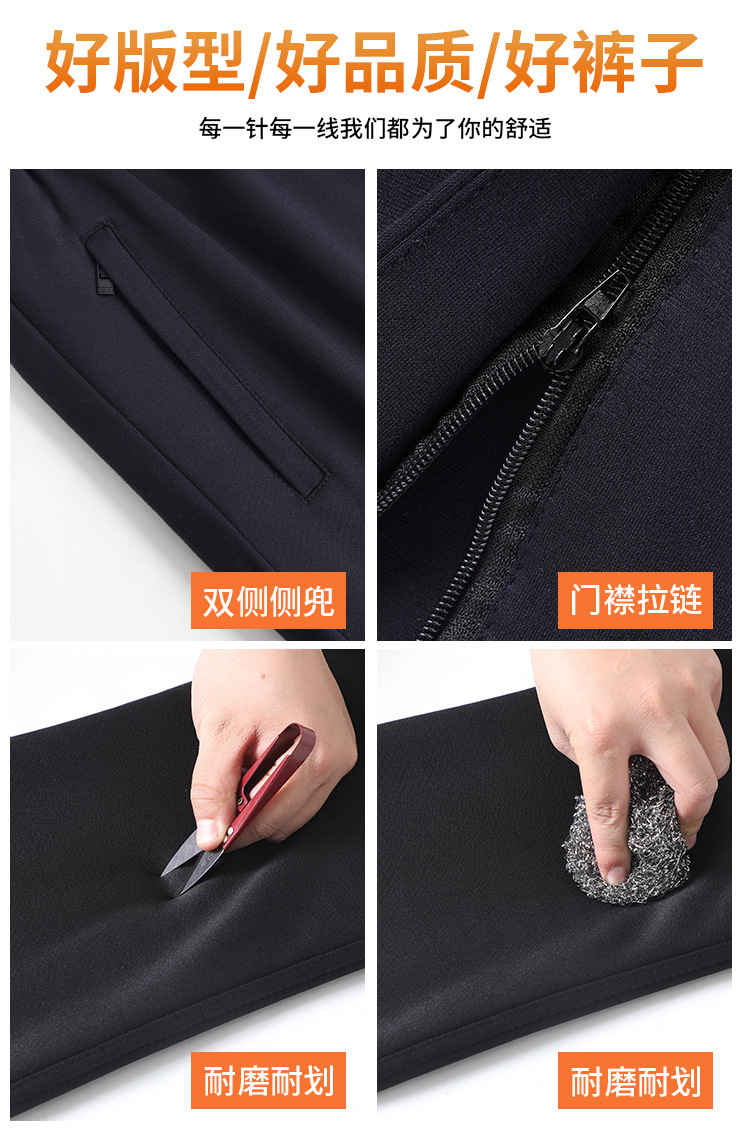 好版型/好品质/好裤子

每一针每一线我们都为了你的舒适

双侧侧兜

门襟拉链

耐磨耐划

耐磨耐划