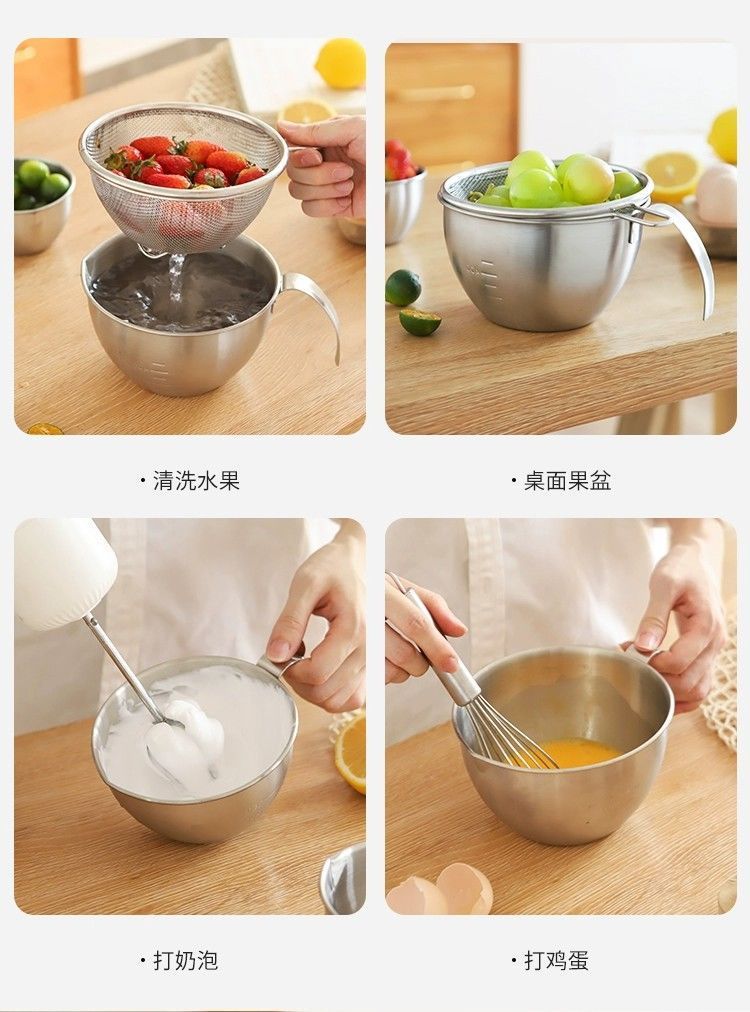 · 清洗水果

· 桌面果盆

· 打奶泡

· 打鸡蛋