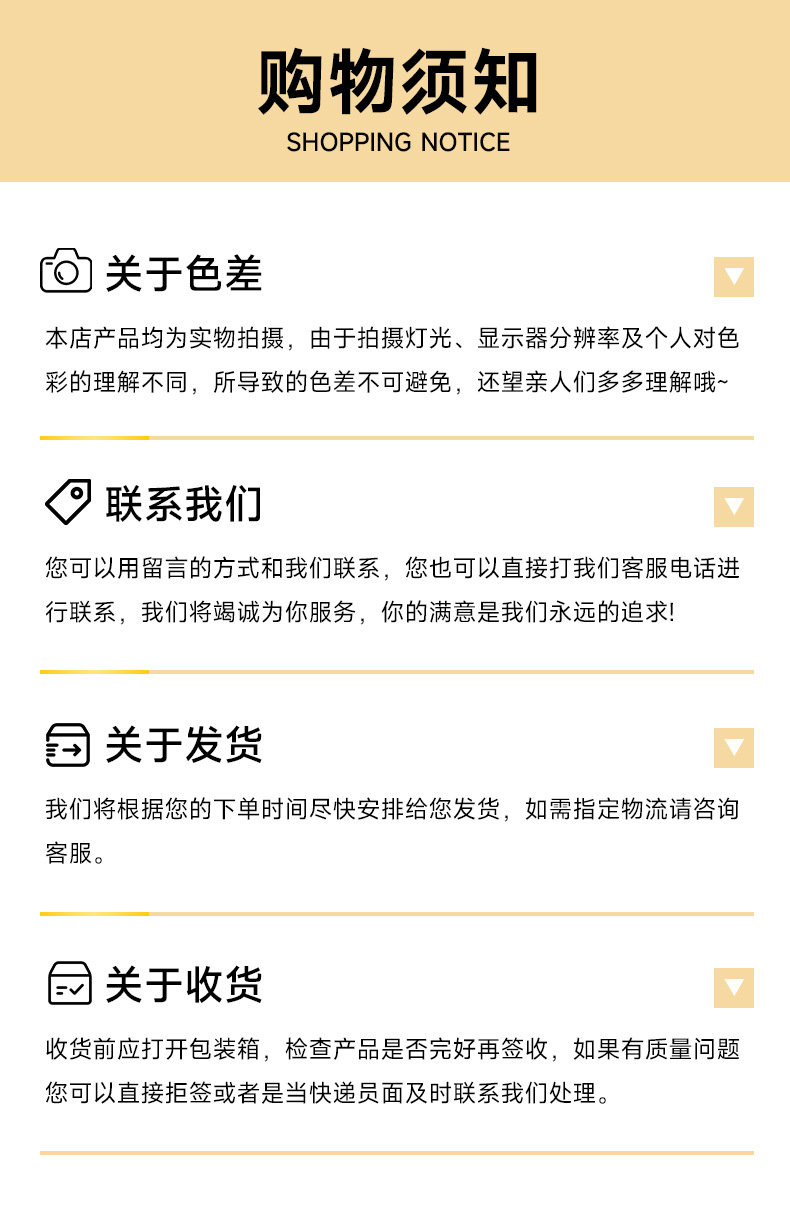 购物须知
SHOPPING NOTICE

关于色差

本店产品均为实物拍摄，由于拍摄灯光、显示器分辨率及个人对色彩的理解不同，所导致的色差不可避免，还望亲人们多多理解哦~

联系我们

您可以用留言的方式和我们联系，您也可以直接打我们客服电话进行联系，我们将竭诚为你服务，你的满意是我们永远的追求!

关于发货

我们将根据您的下单时间尽快安排给您发货，如需指定物流请咨询客服。

关于收货

收货前应打开包装箱，检查产品是否完好再签收，如果有质量问题您可以直接拒签或者是当快递员面及时联系我们处理。