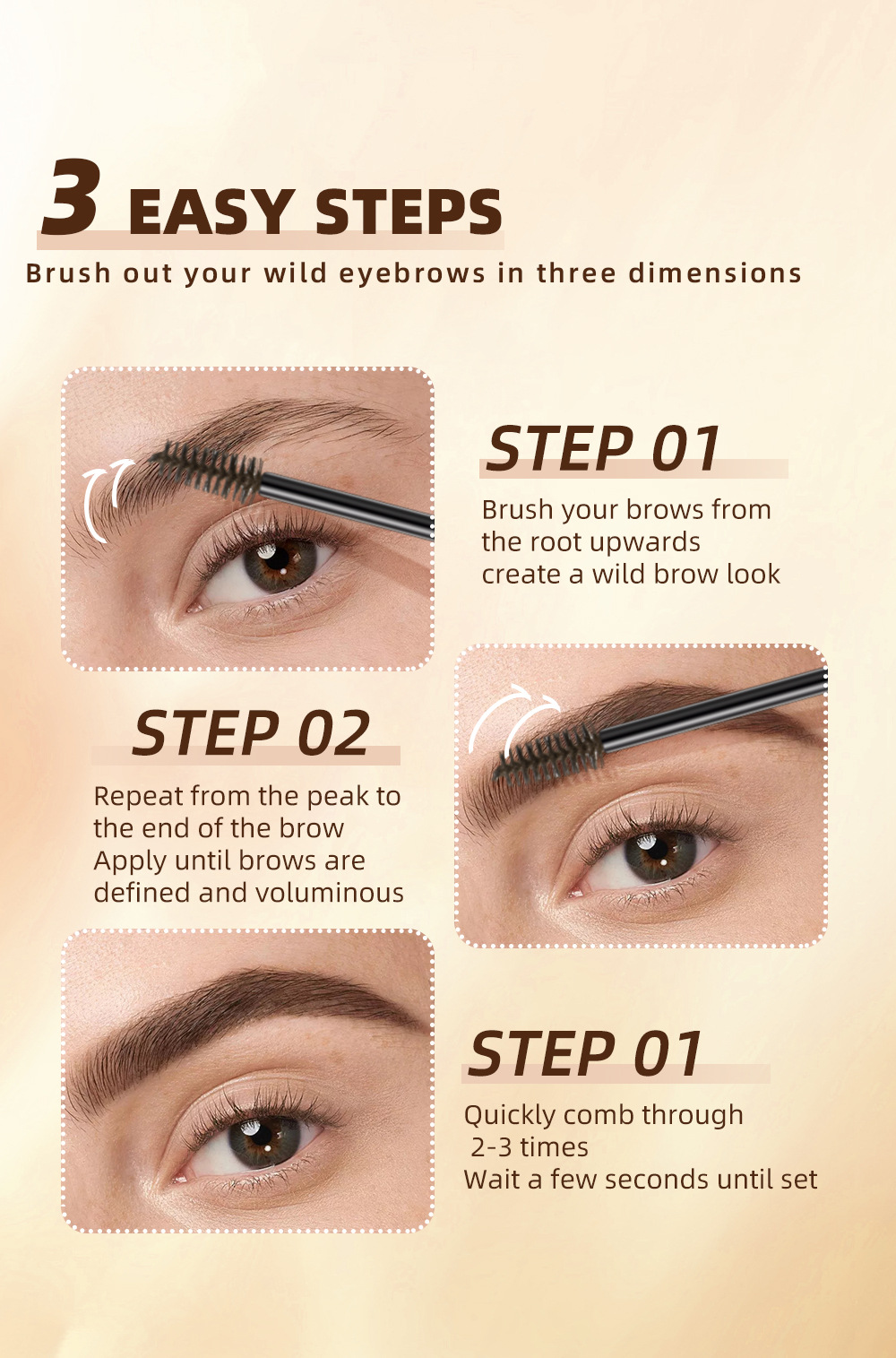 3 EASY STEPS

Brush out your wild eyebrows in three dimensions

STEP 01

Brush your brows from the root upwards create a wild brow look

STEP 02

Repeat from the peak to the end of the brow Apply until brows are defined and voluminous

STEP 01

Quickly comb through 2-3 times Wait a few seconds until set