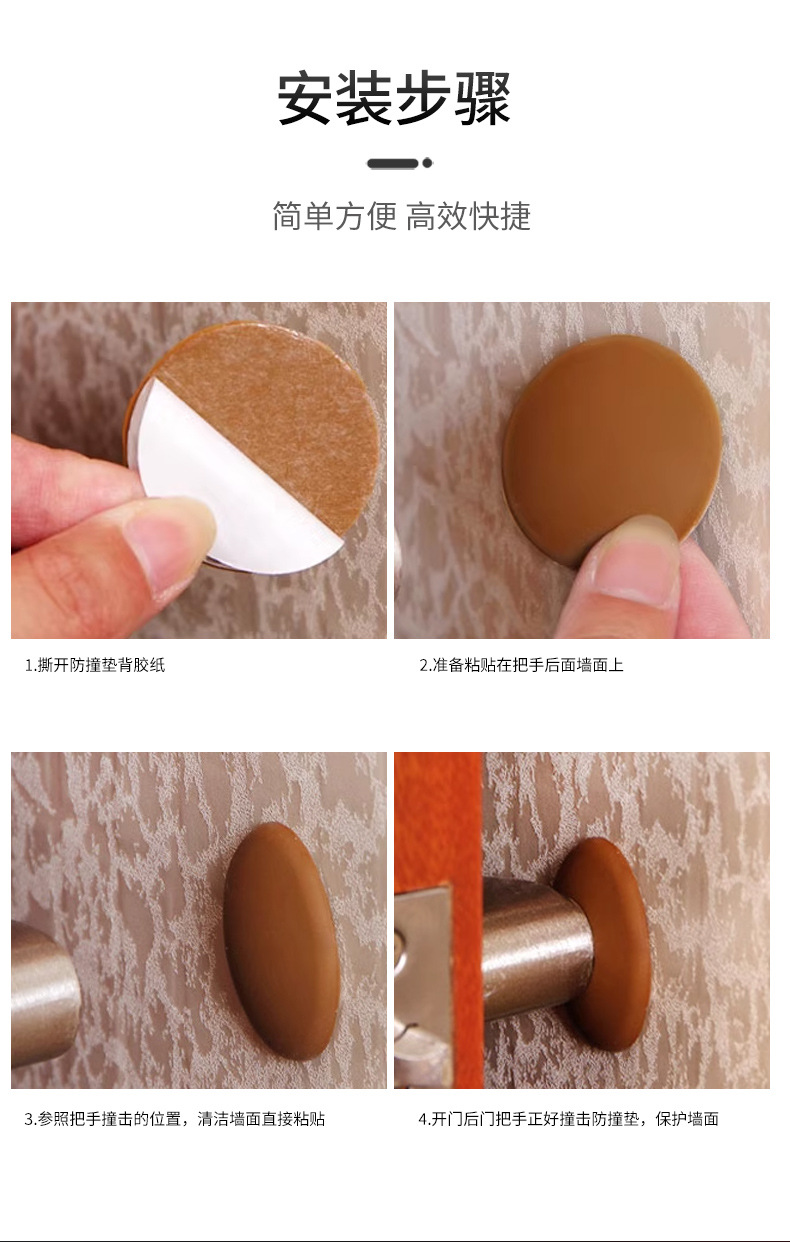 安装步骤

简单方便 高效快捷

1.撕开防撞垫背胶纸

2.准备粘贴在把手后面墙面上

3.参照把手撞击的位置，清洁墙面直接粘贴

4.开门后门把手正好撞击防撞垫，保护墙面