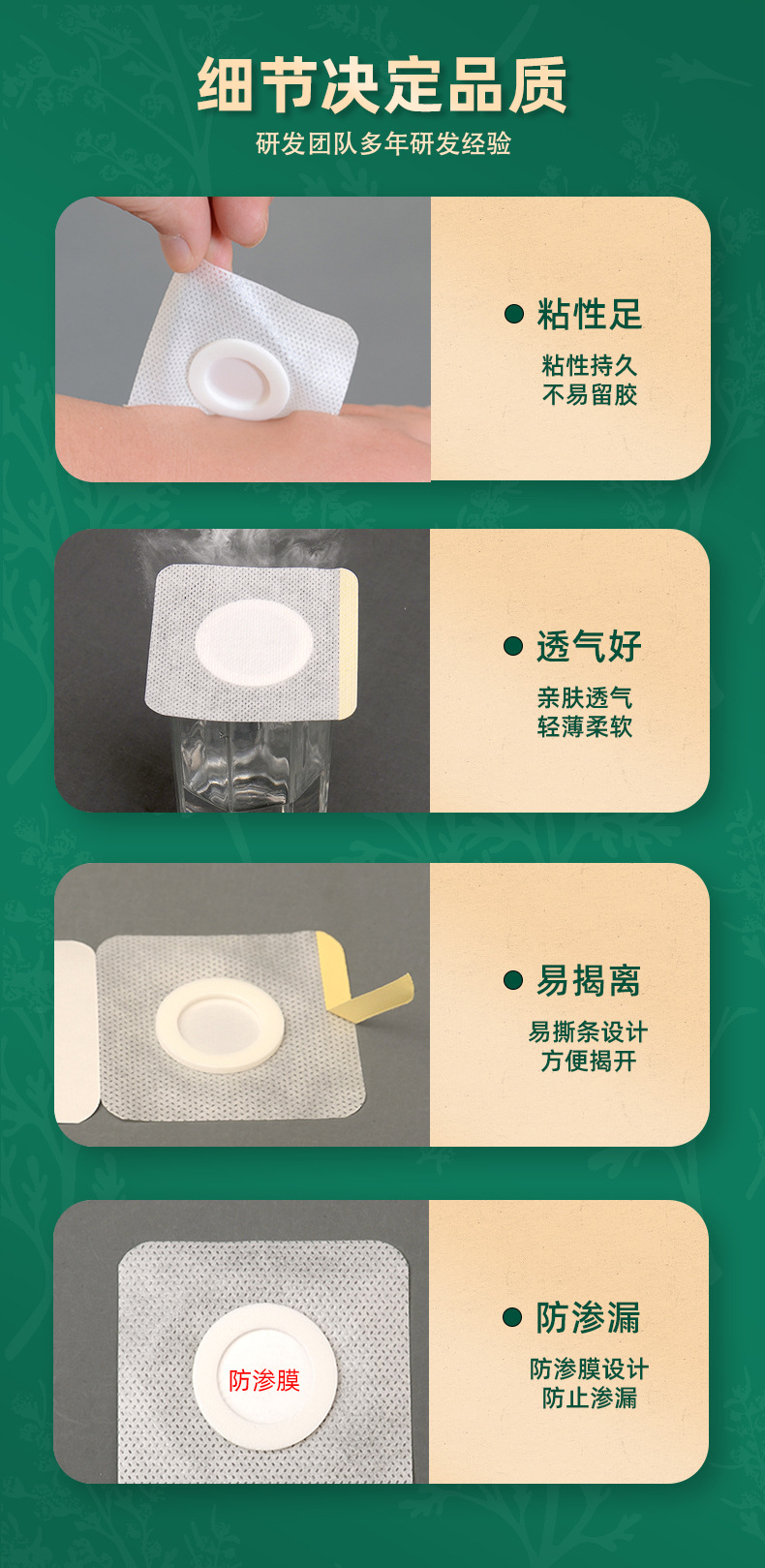 细节决定品质
研发团队多年研发经验

粘性足
粘性持久
不易留胶

透气好
亲肤透气
轻薄柔软

易揭离
易撕条设计
方便揭开

防渗膜

防渗漏
防渗膜设计
防止渗漏